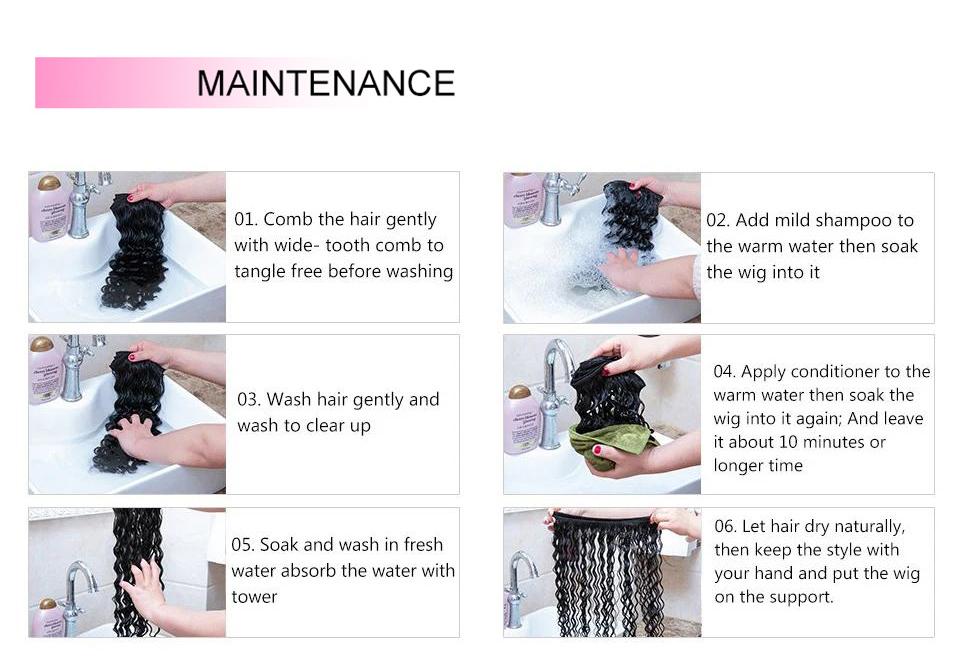 MAINTENANCE

01. Comb the hair gently with wide- tooth comb to tangle free before washing

02. Add mild shampoo to the warm water then soak the wig into it

03. Wash hair gently and wash to clear up

04. Apply conditioner to the warm water then soak the wig into it again; And leave it about 10 minutes or longer time

05. Soak and wash in fresh water absorb the water with tower

06. Let hair dry naturally, then keep the style with your hand and put the wig on the support.