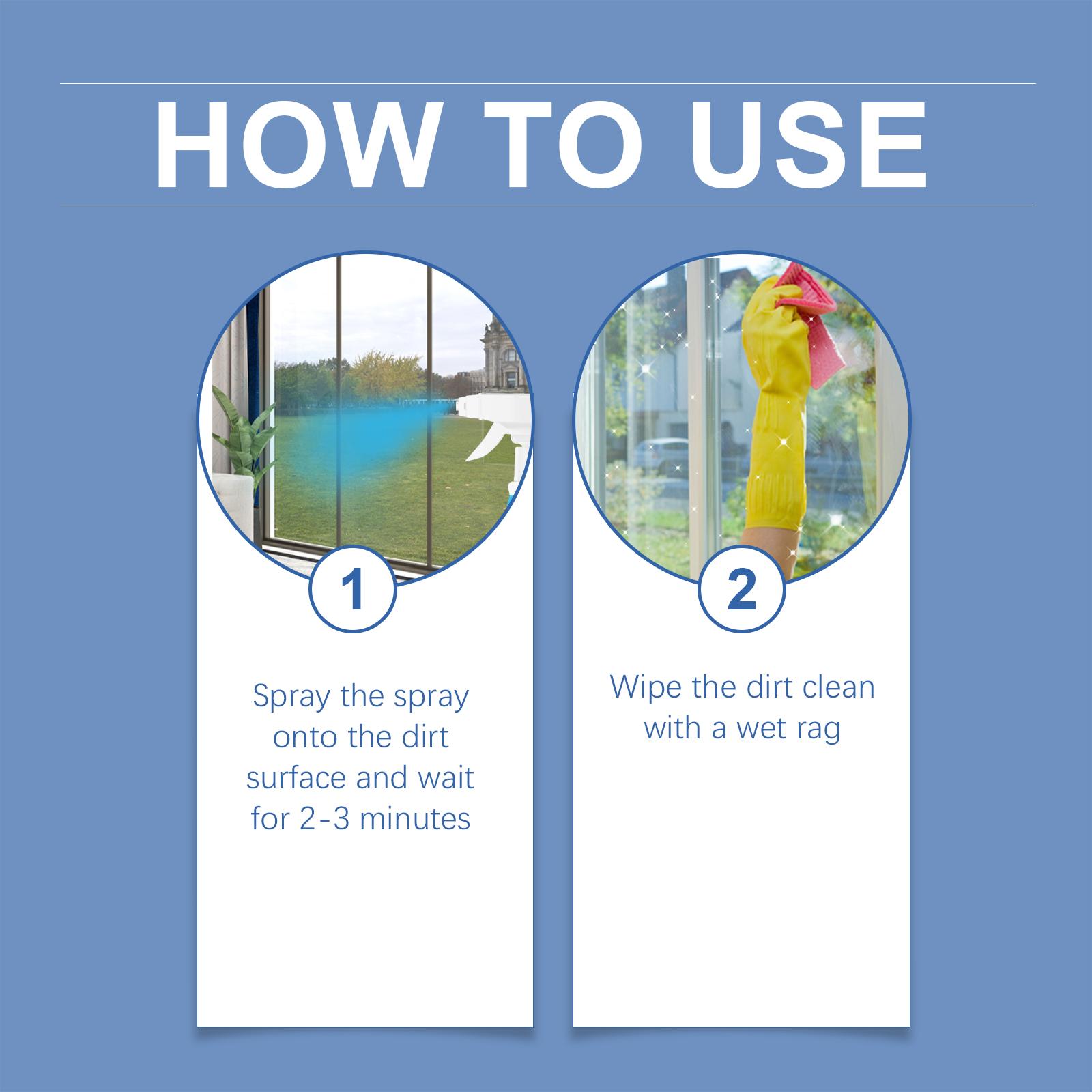 HOW TO USE

1

Spray the spray onto the dirt surface and wait for 2-3 minutes

2

Wipe the dirt clean with a wet rag