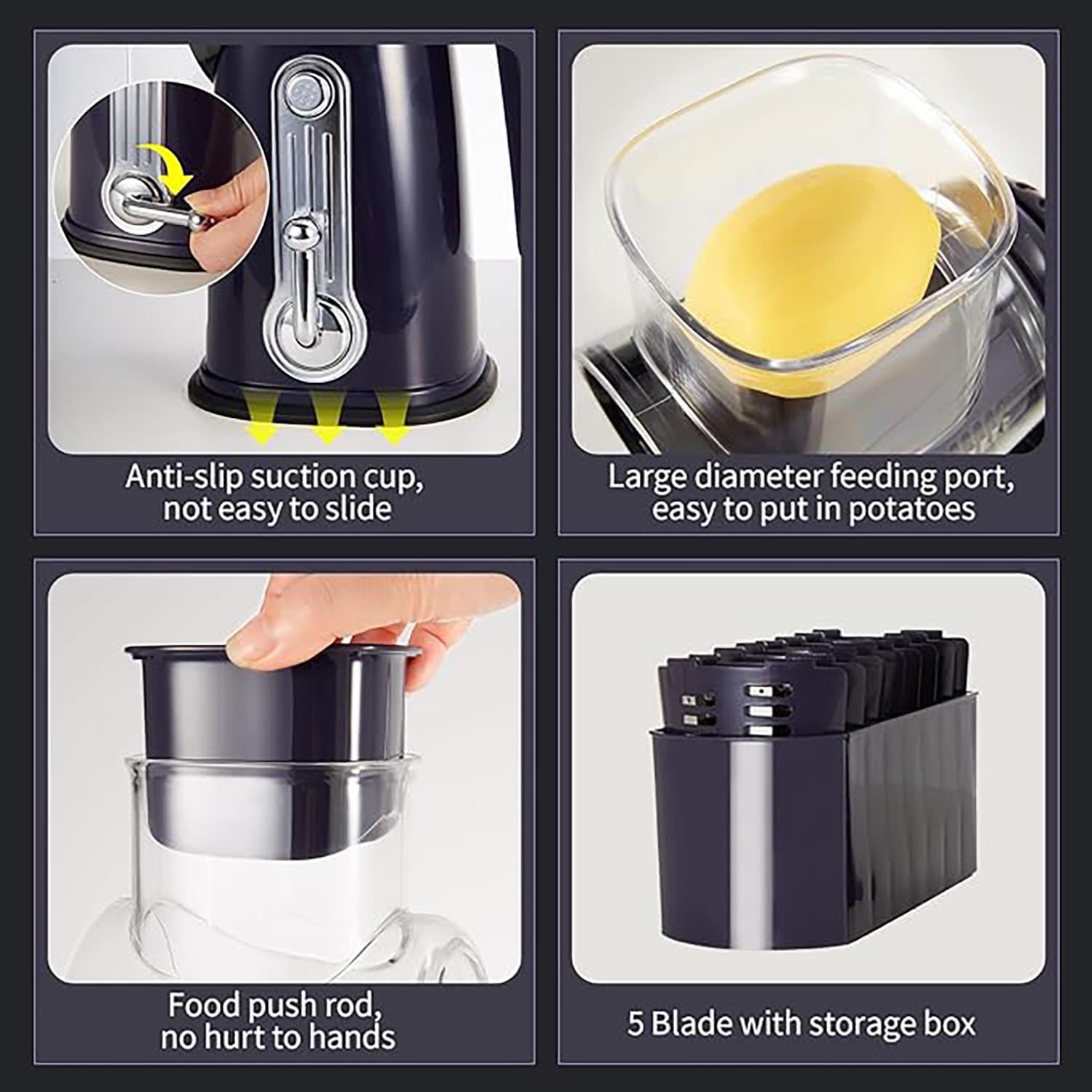 Anti-slip suction cup, not easy to slide

Large diameter feeding port, easy to put in potatoes

Food push rod, no hurt to hands

5 Blade with storage box