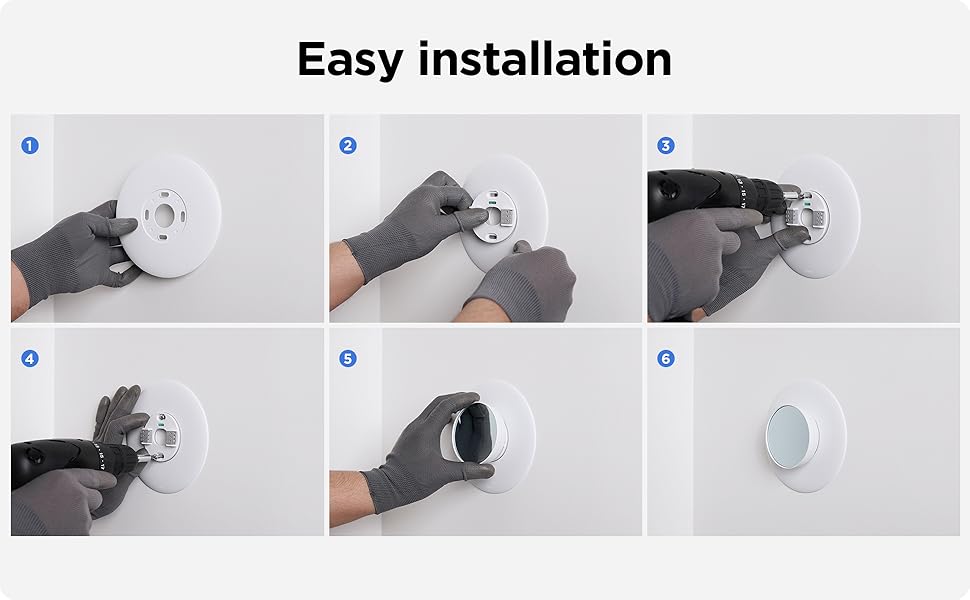 Easy installation

1

2

3

4

5

6