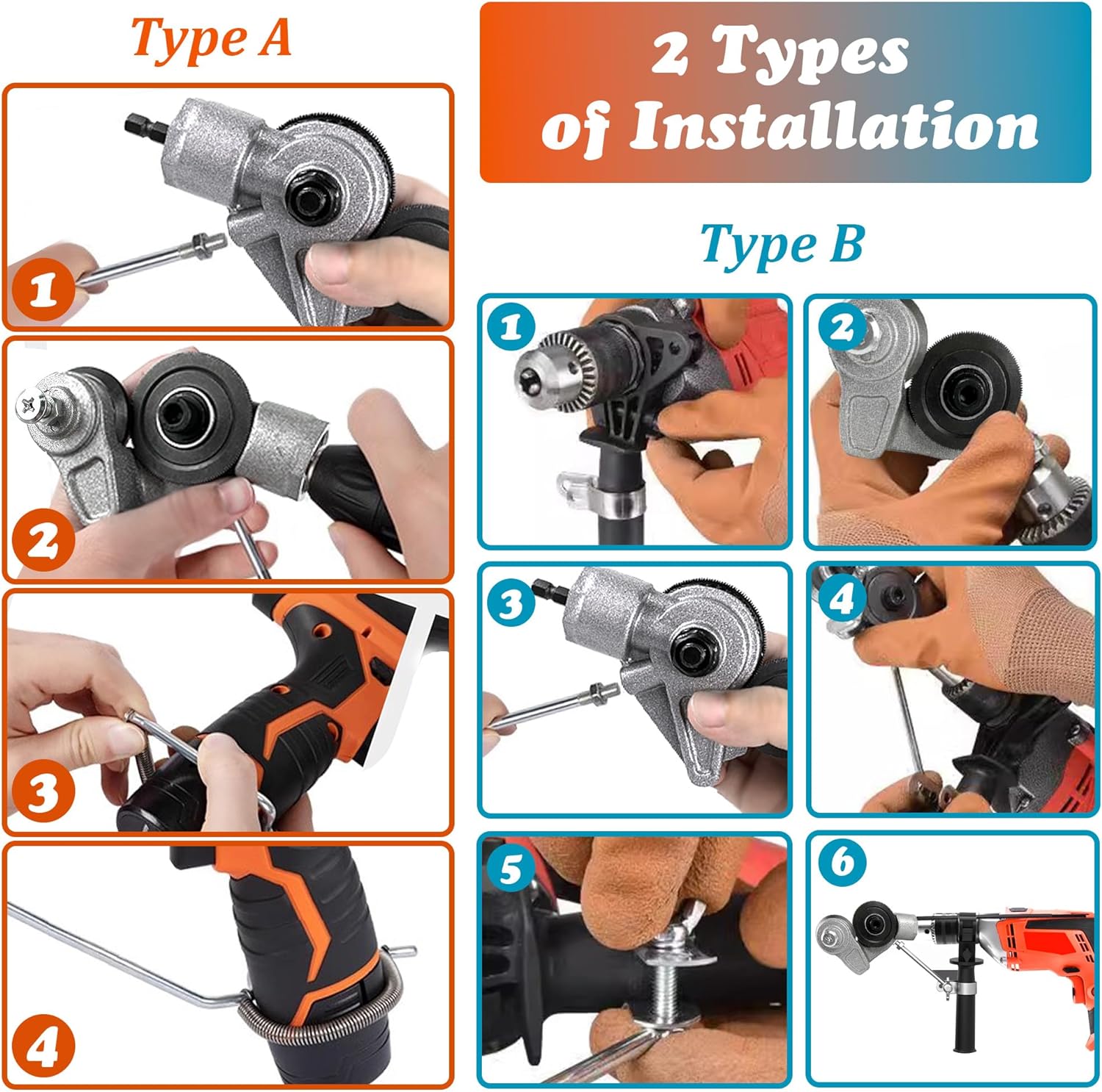 Type A

1

2

3

4

2 Types of Installation

Type B

1

2

3

4

5

6