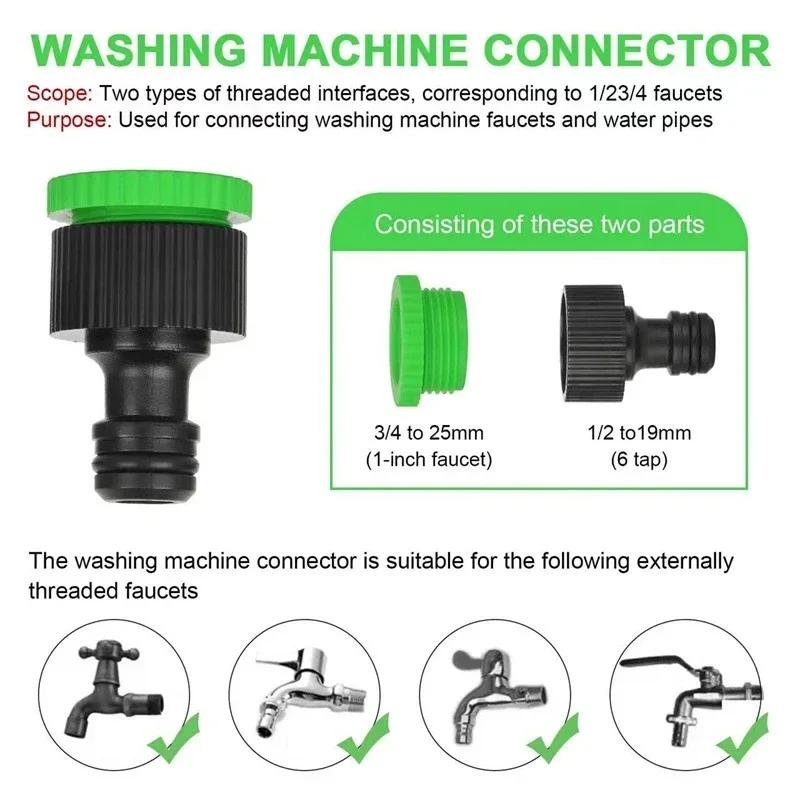 WASHING MACHINE CONNECTOR

Scope: Two types of threaded interfaces, corresponding to 1/23/4 faucets
Purpose: Used for connecting washing machine faucets and water pipes

Consisting of these two parts

3/4 to 25mm
(1-inch faucet)

1/2 to19mm
(6 tap)

The washing machine connector is suitable for the following externally threaded faucets