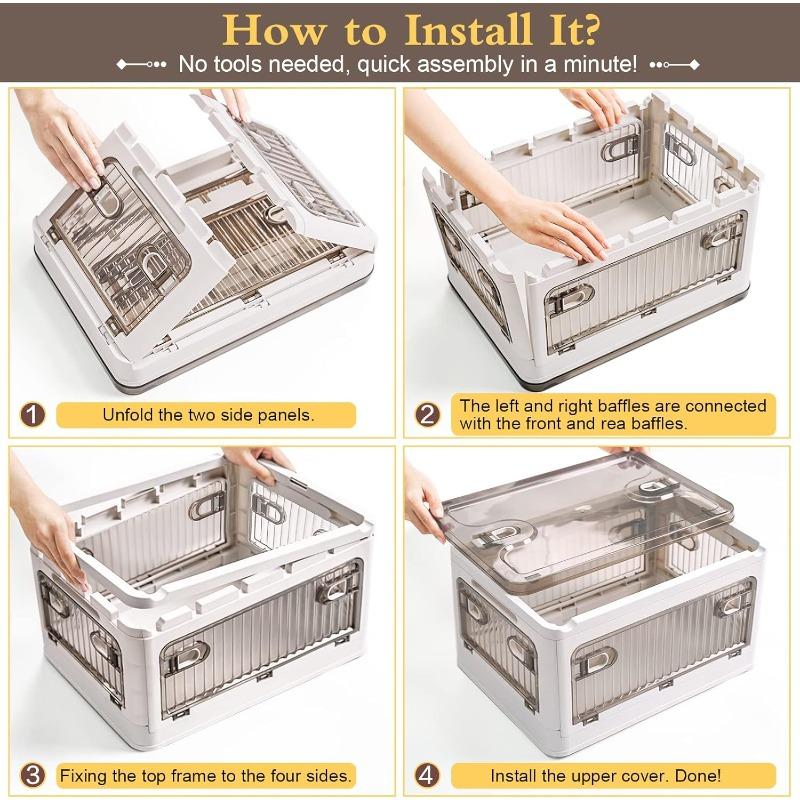 How to Install It?

No tools needed, quick assembly in a minute!

1 Unfold the two side panels.

2 The left and right baffles are connected with the front and rea baffles.

3 Fixing the top frame to the four sides.

4 Install the upper cover. Done!