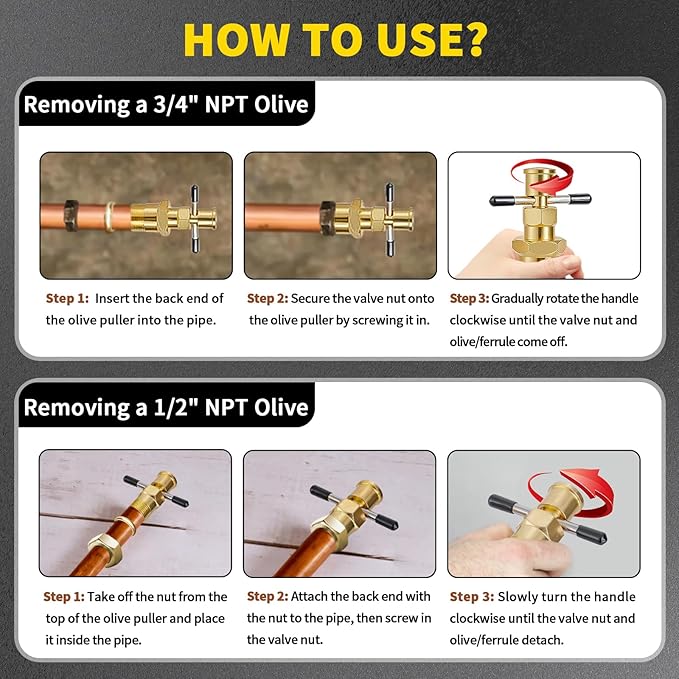 HOW TO USE?

Removing a 3/4" NPT Olive

Step 1: Insert the back end of the olive puller into the pipe.

Step 2: Secure the valve nut onto the olive puller by screwing it in.

Step 3: Gradually rotate the handle clockwise until the valve nut and olive/ferrule come off.

Removing a 1/2" NPT Olive

Step 1: Take off the nut from the top of the olive puller and place it inside the pipe.

Step 2: Attach the back end with the nut to the pipe, then screw in the valve nut.

Step 3: Slowly turn the handle clockwise until the valve nut and olive/ferrule detach.