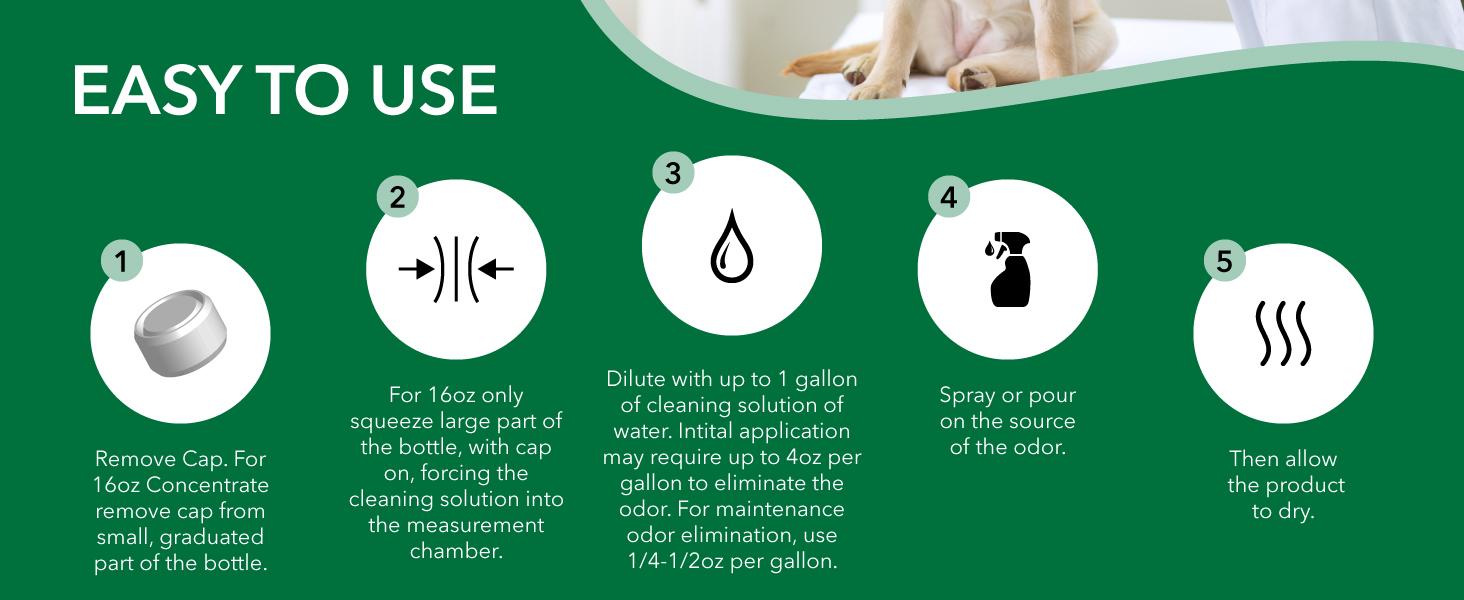 EASY TO USE

1

Remove Cap. For 16oz Concentrate remove cap from small, graduated part of the bottle.

2

For 16oz only squeeze large part of the bottle, with cap on, forcing the cleaning solution into the measurement chamber.

3

Dilute with up to 1 gallon of cleaning solution of water. Intital application may require up to 4oz per gallon to eliminate the odor. For maintenance odor elimination, use 1/4-1/2oz per gallon.

4

Spray or pour on the source of the odor.

5

Then allow the product to dry.