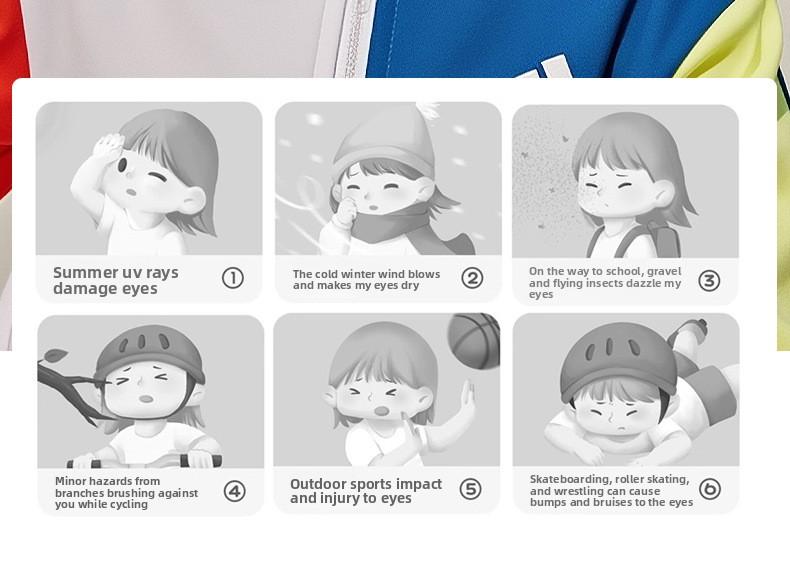 Summer uv rays damage eyes ①

The cold winter wind blows and makes my eyes dry ②

On the way to school, gravel and flying insects dazzle my eyes ③

Minor hazards from branches brushing against you while cycling ④

Outdoor sports impact and injury to eyes ⑤

Skateboarding, roller skating, and wrestling can cause bumps and bruises to the eyes ⑥