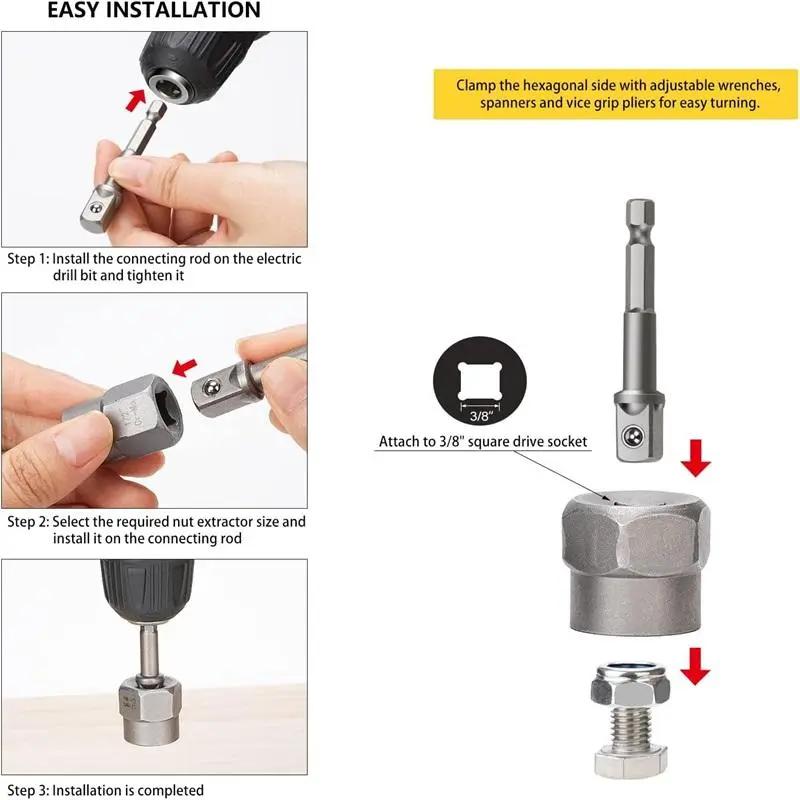 EASY INSTALLATION

Step 1: Install the connecting rod on the electric drill bit and tighten it

Step 2: Select the required nut extractor size and install it on the connecting rod

Step 3: Installation is completed

Clamp the hexagonal side with adjustable wrenches, spanners and vice grip pliers for easy turning.

3/8"

Attach to 3/8" square drive socket