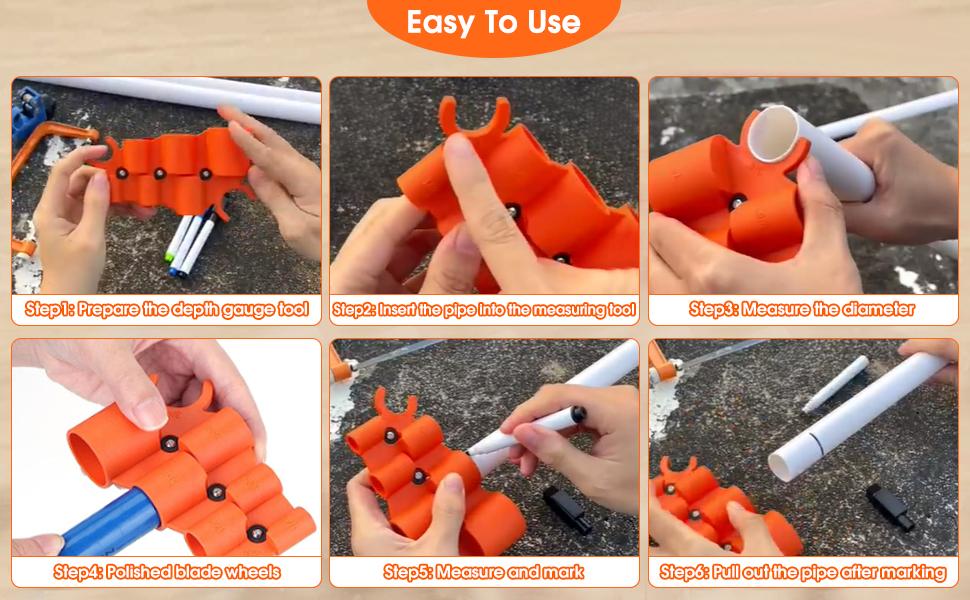 Easy To Use

Step1: Prepare the depth gauge tool

Step2: Insert the pipe into the measuring tool

Step3: Measure the diameter

Step4: Polished blade wheels

Step5: Measure and mark

Step6: Pull out the pipe after marking