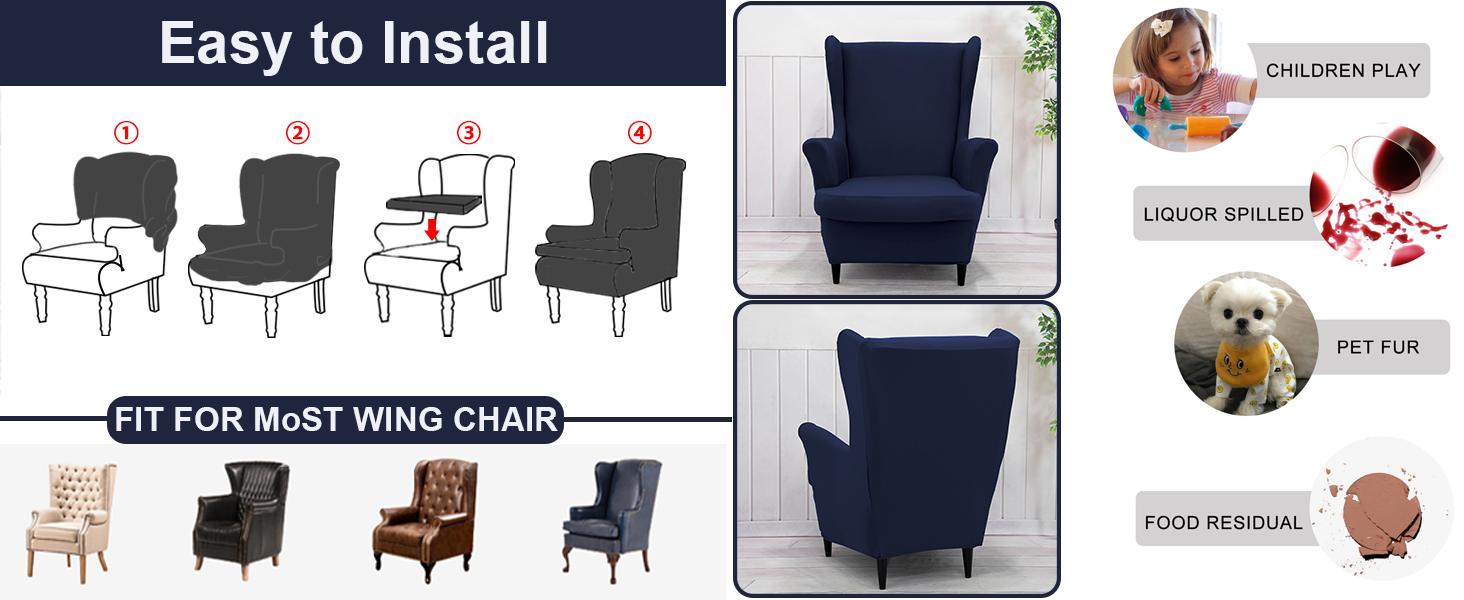 Easy to Install

①

②

③

④

FIT FOR MoST WING CHAIR

CHILDREN PLAY

LIQUOR SPILLED

PET FUR

FOOD RESIDUAL