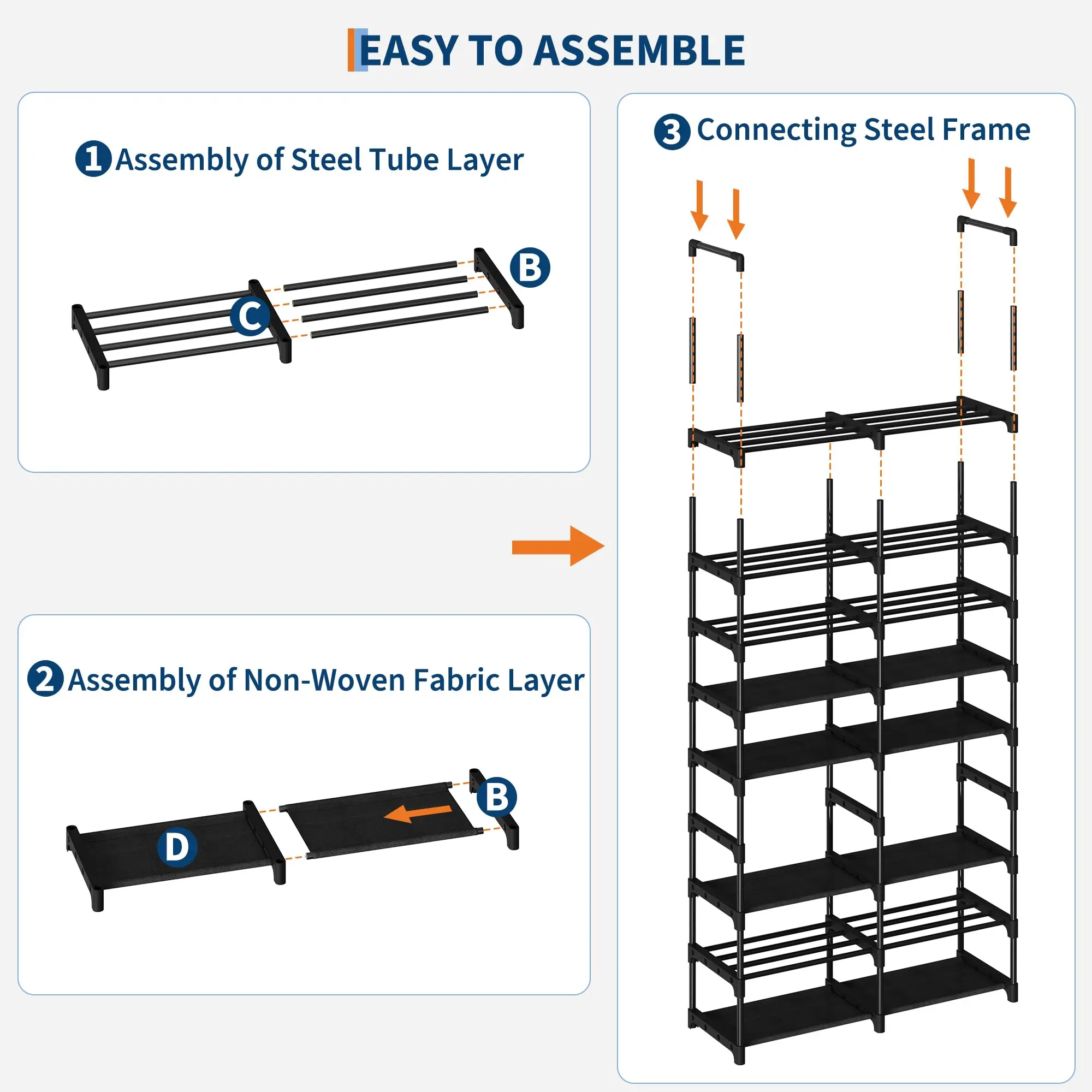 EASY TO ASSEMBLE

1 Assembly of Steel Tube Layer

C

B

2 Assembly of Non-Woven Fabric Layer

D

B

3 Connecting Steel Frame