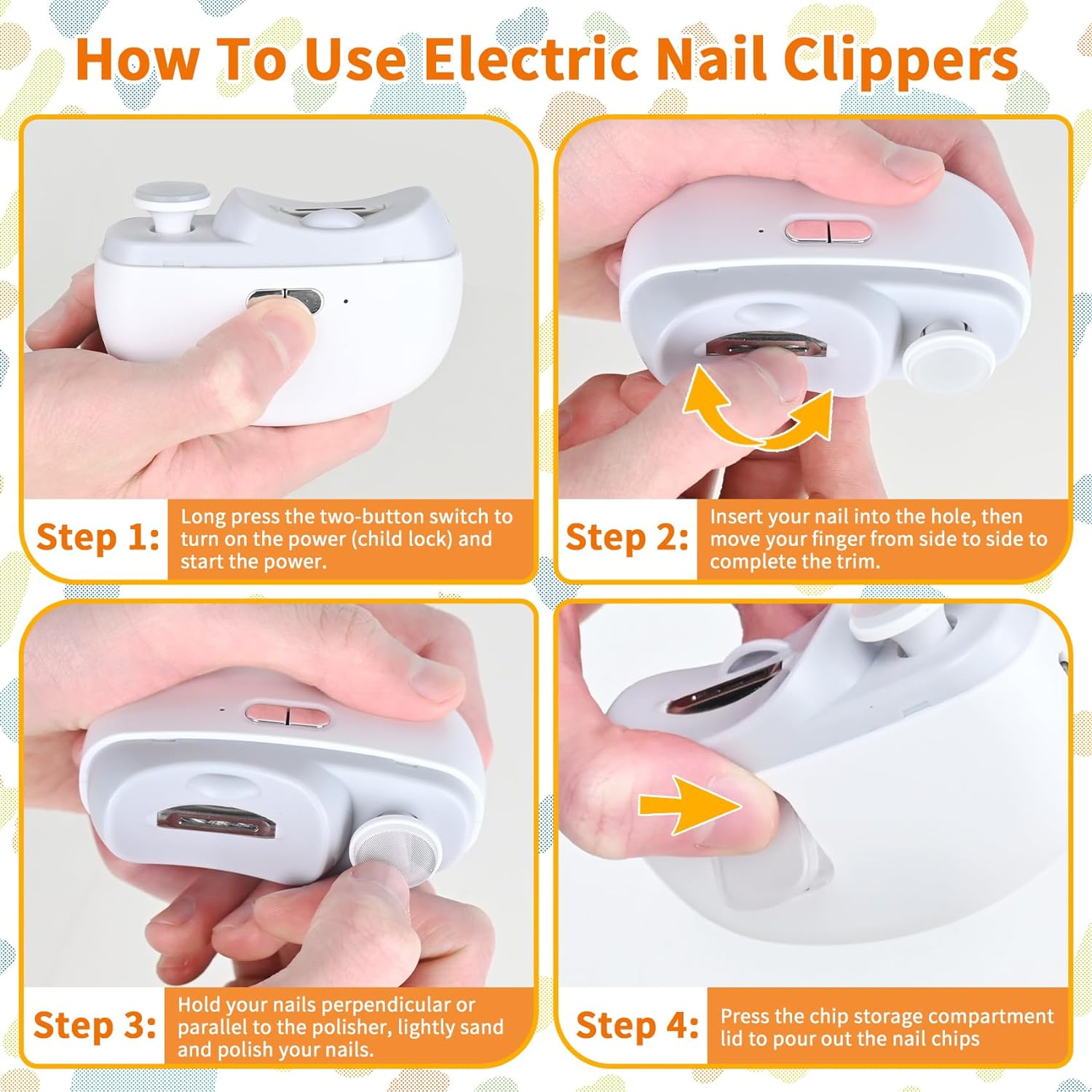 How To Use Electric Nail Clippers

Step 1: Long press the two-button switch to turn on the power (child lock) and start the power.

Step 2: Insert your nail into the hole, then move your finger from side to side to complete the trim.

Step 3: Hold your nails perpendicular or parallel to the polisher, lightly sand and polish your nails.

Step 4: Press the chip storage compartment lid to pour out the nail chips