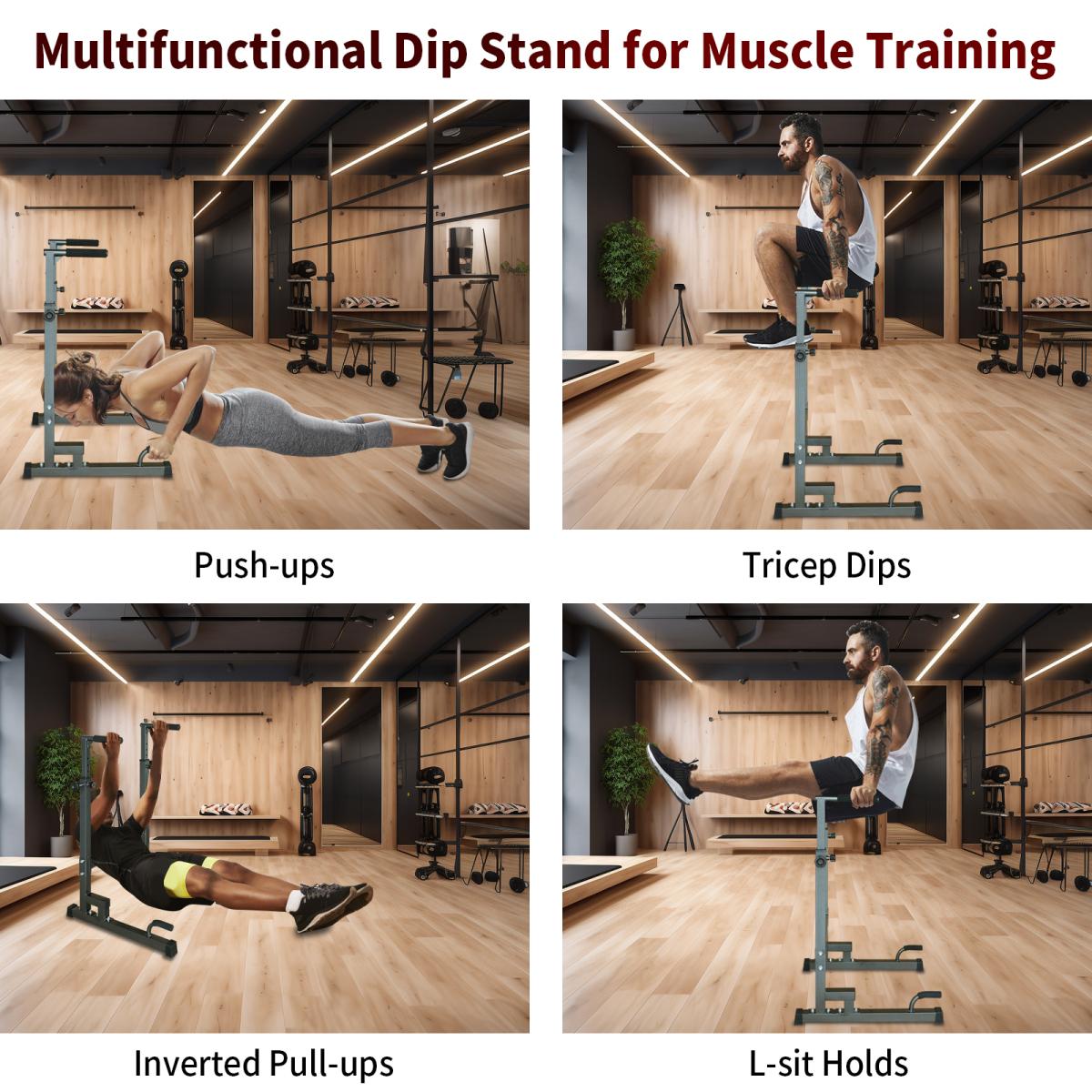 Multifunctional Dip Stand for Muscle Training

Push-ups

Tricep Dips

Inverted Pull-ups

L-sit Holds