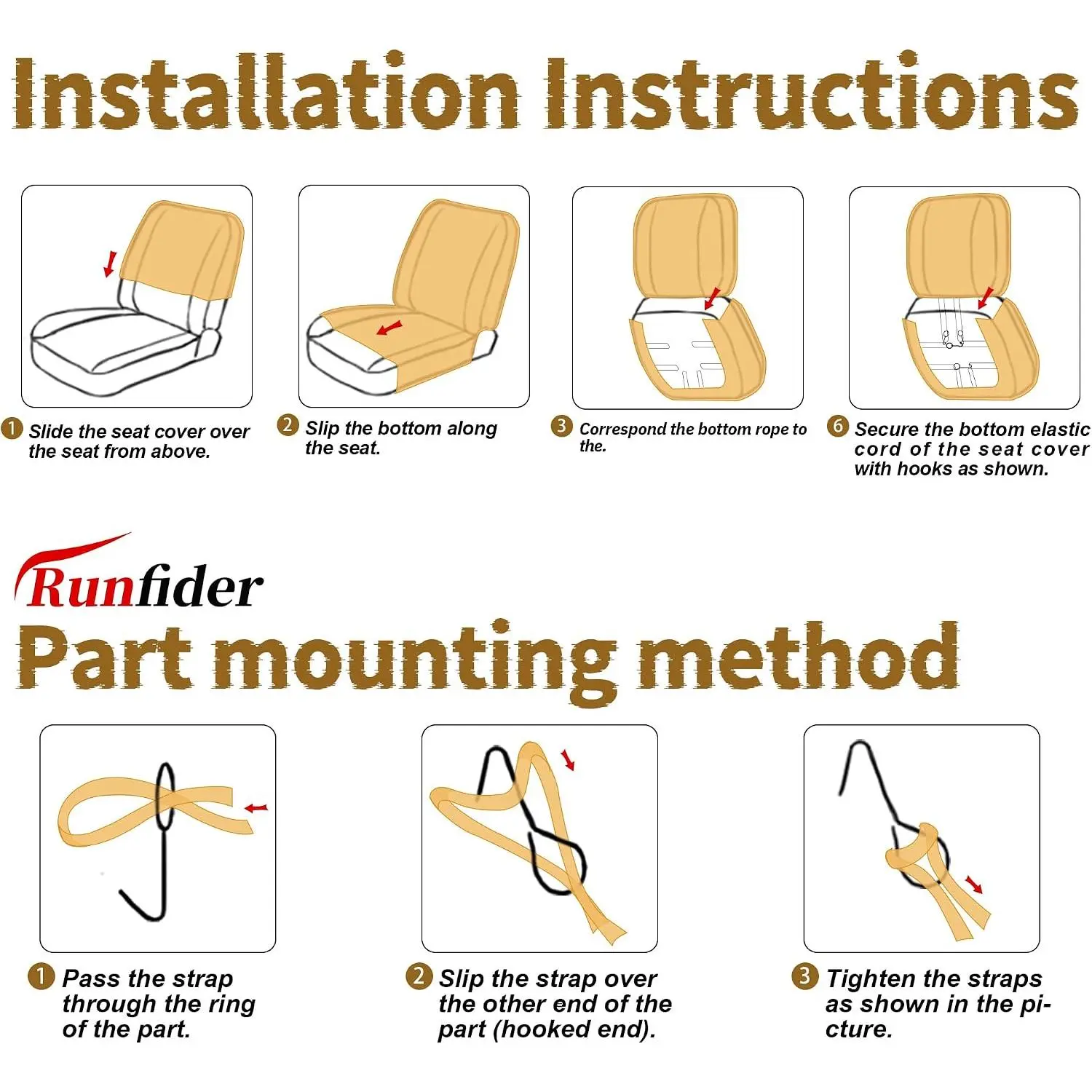 Installation Instructions

1 Slide the seat cover over the seat from above.

2 Slip the bottom along the seat.

3 Correspond the bottom rope to the.

6 Secure the bottom elastic cord of the seat cover with hooks as shown.

Runfider

Part mounting method

1 Pass the strap through the ring of the part.

2 Slip the strap over the other end of the part (hooked end).

3 Tighten the straps as shown in the picture.