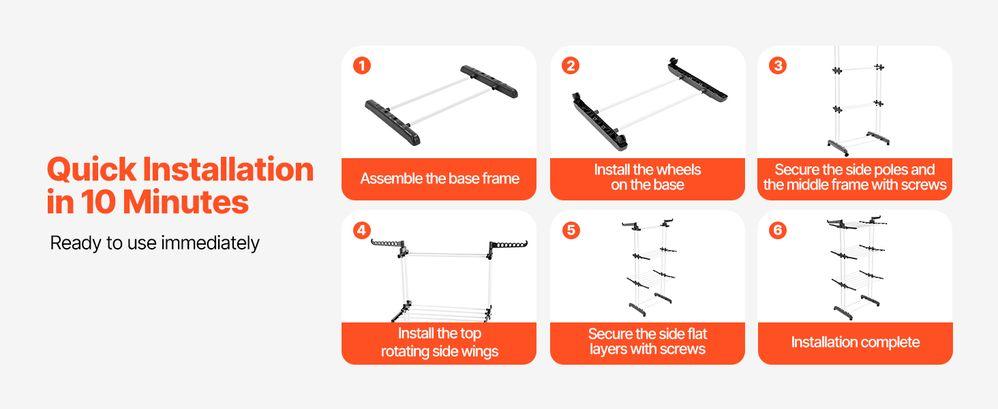 Quick Installation in 10 Minutes

Ready to use immediately

1
Assemble the base frame

2
Install the wheels on the base

3
Secure the side poles and the middle frame with screws

4
Install the top rotating side wings

5
Secure the side flat layers with screws

6
Installation complete