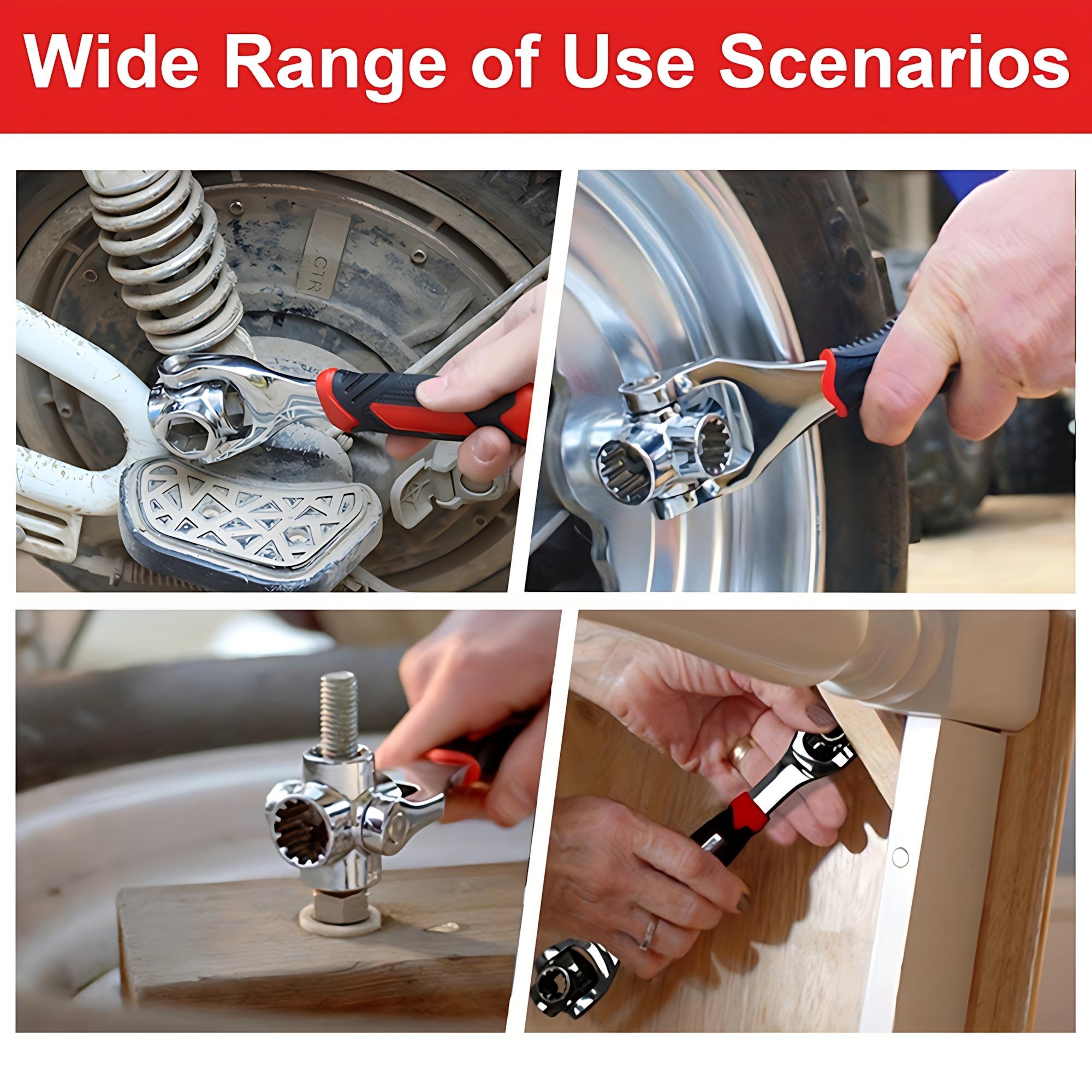 Wide Range of Use Scenarios

GTR