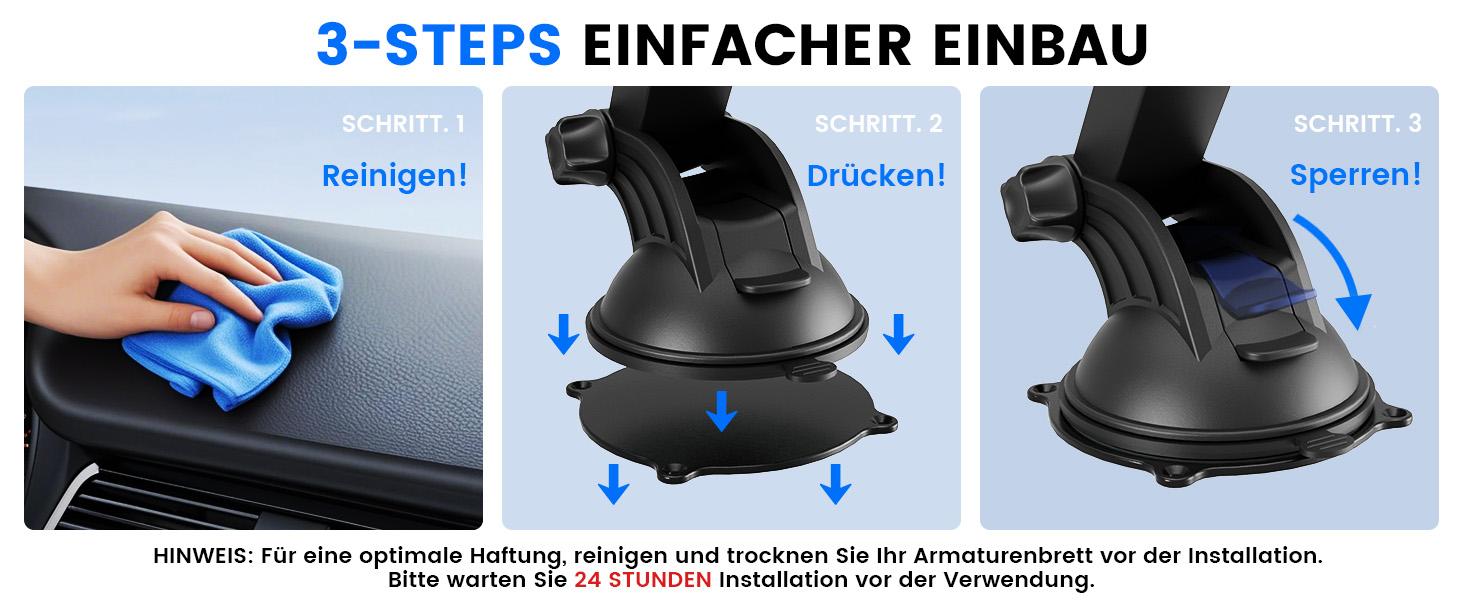 3-STEPS EINFACHER EINBAU

SCHRITT. 1
Reinigen!

SCHRITT. 2
Drücken!

SCHRITT. 3
Sperren!

HINWEIS: Für eine optimale Haftung, reinigen und trocknen Sie Ihr Armaturenbrett vor der Installation. Bitte warten Sie 24 STUNDEN Installation vor der Verwendung.