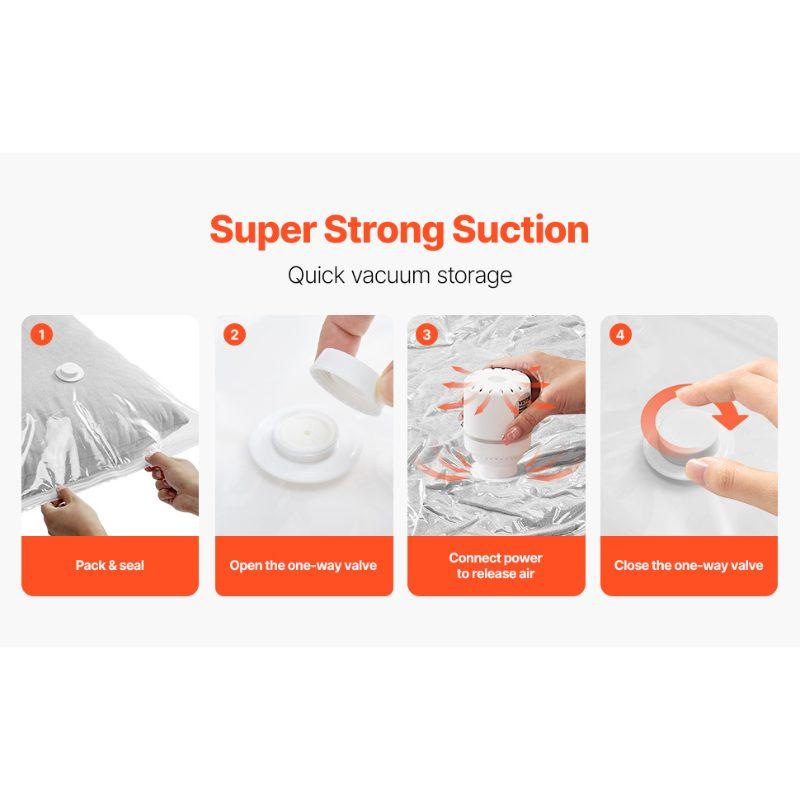 Super Strong Suction

Quick vacuum storage

1

Pack & seal

2

Open the one-way valve

3

Connect power to release air

4

Close the one-way valve