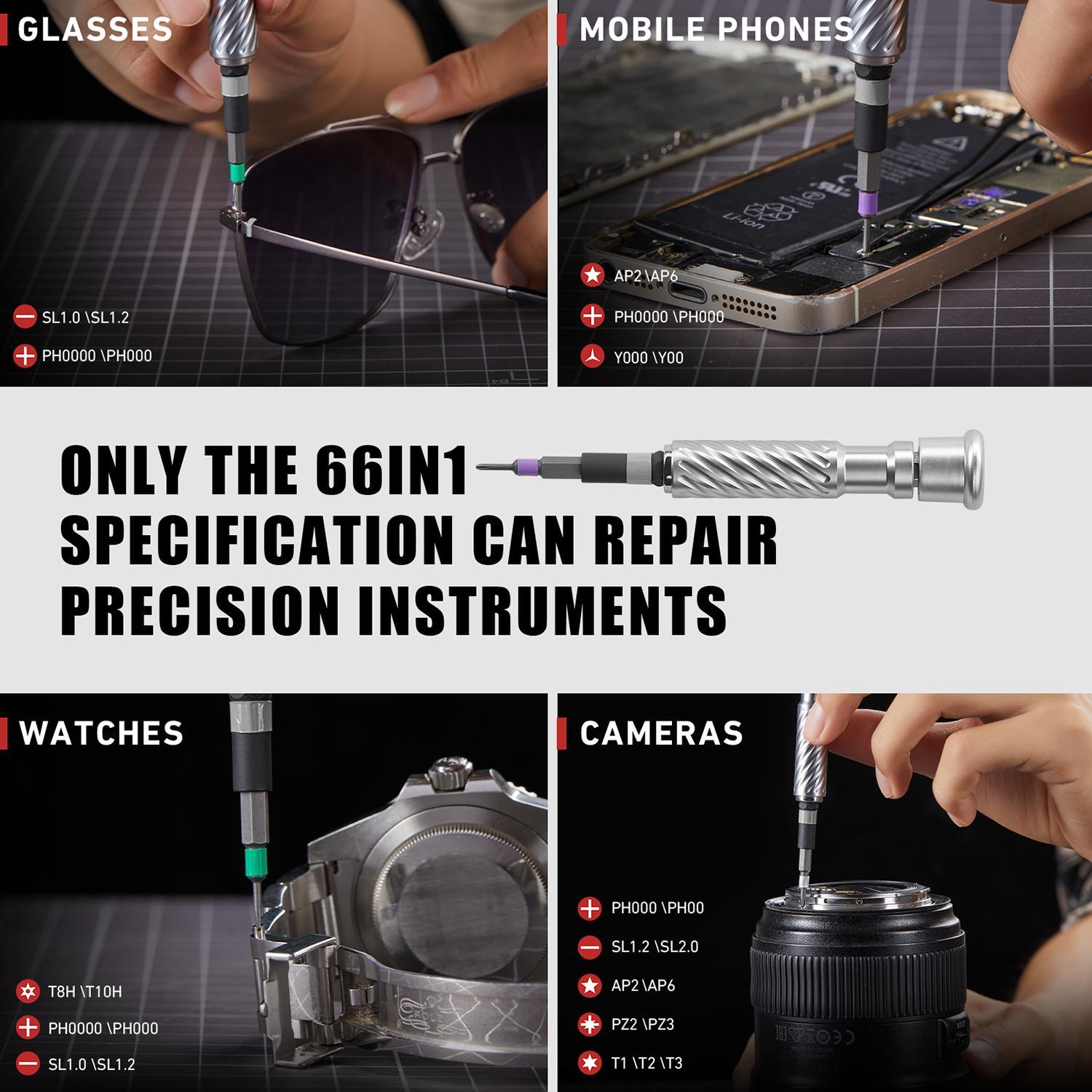 GLASSES

SL1.0 \SL1.2

PH0000 \PH000

MOBILE PHONES

Li-ion

AP2 \AP6

PH0000 \PH000

Y000 \Y00

ONLY THE 66IN1 SPECIFICATION CAN REPAIR PRECISION INSTRUMENTS

WATCHES

T8H \T10H

PH0000 \PH000

SL1.0 \SL1.2

CAMERAS

PH000 \PH00

SL1.2 \SL2.0

AP2 \AP6

PZ2 \PZ3

T1 \T2 \T3