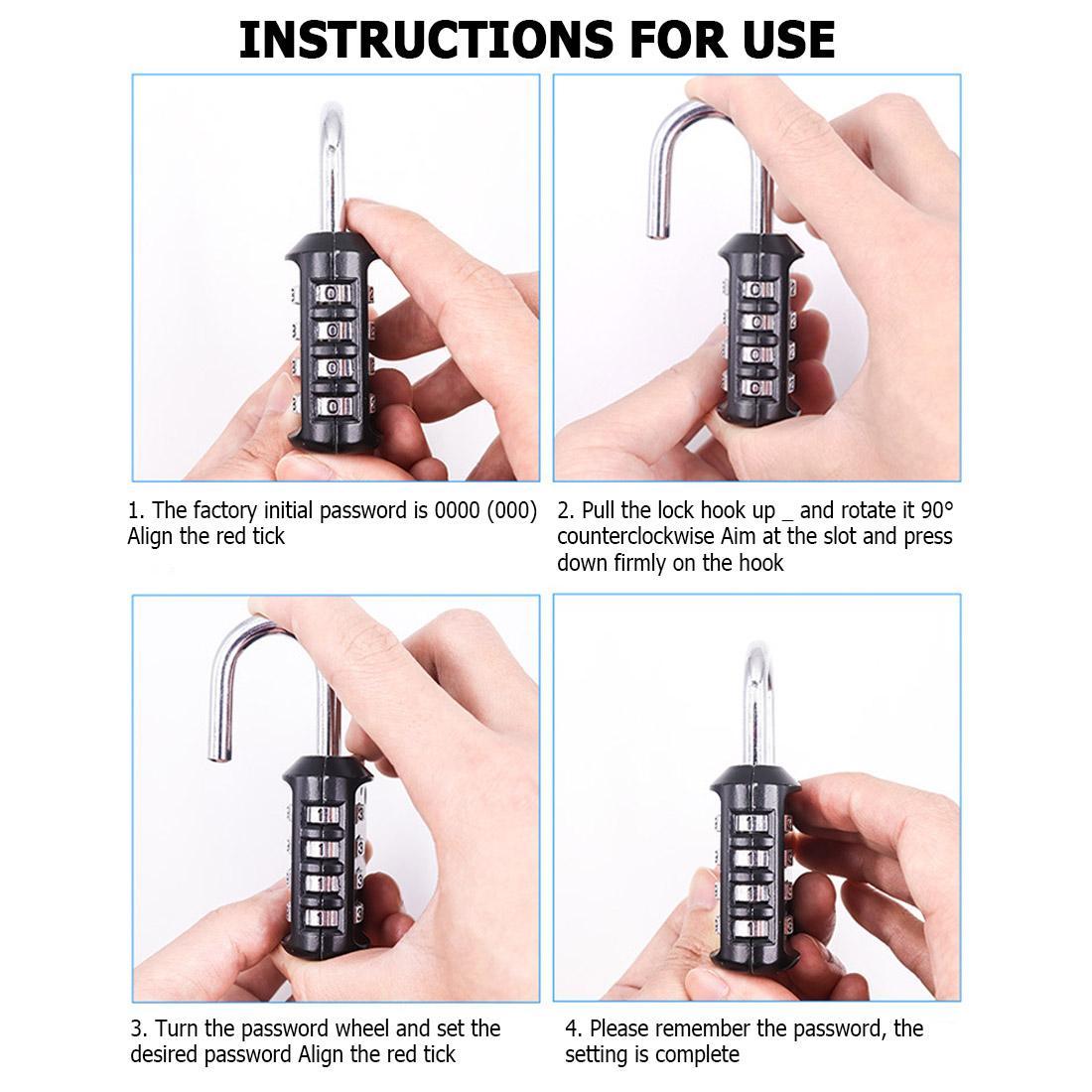 INSTRUCTIONS FOR USE

1. The factory initial password is 0000 (000) Align the red tick

2. Pull the lock hook up _ and rotate it 90° counterclockwise Aim at the slot and press down firmly on the hook

3. Turn the password wheel and set the desired password Align the red tick

4. Please remember the password, the setting is complete