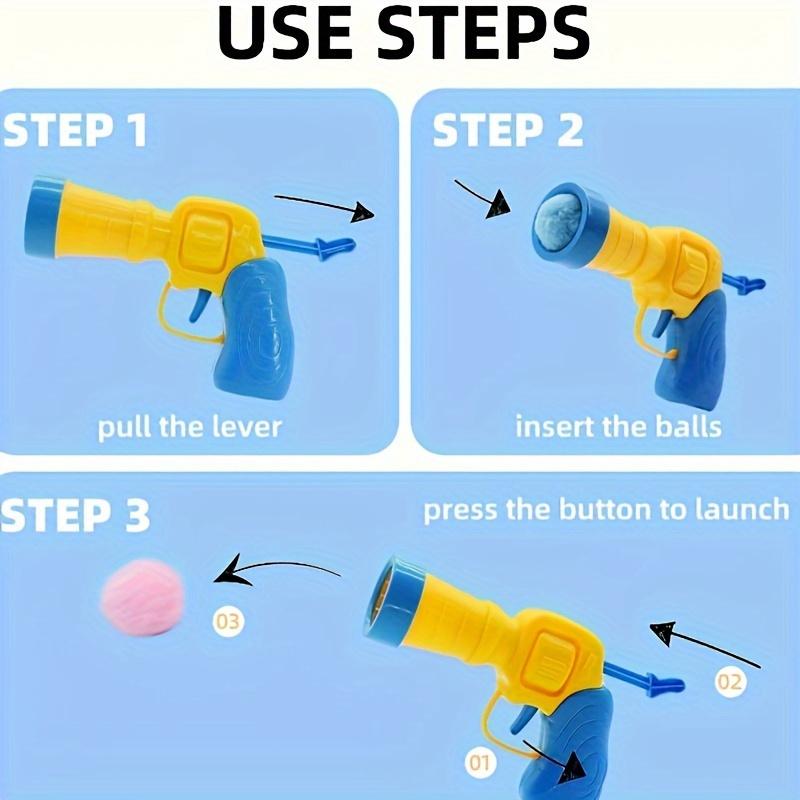 USE STEPS

STEP 1

pull the lever

STEP 2

insert the balls

STEP 3

press the button to launch

03

02

01