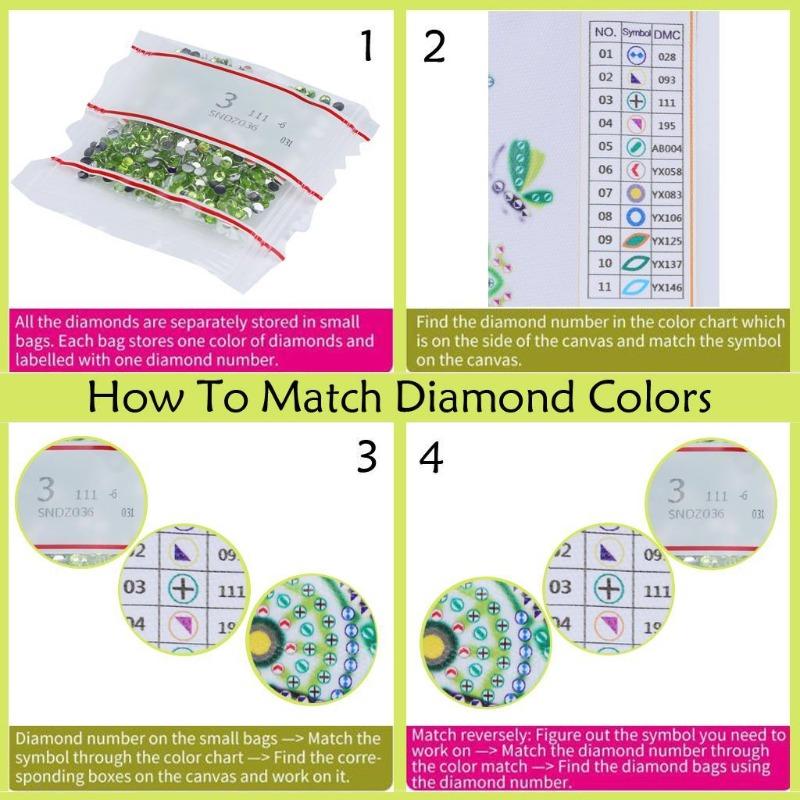 1

3 111 -6
SNDZ036 031

All the diamonds are separately stored in small bags. Each bag stores one color of diamonds and labelled with one diamond number.

2

| NO. | Symbol | DMC |
|---|---|---|
| 01 | | 028 |
| 02 | | 093 |
| 03 | | 111 |
| 04 | | 195 |
| 05 | | AB004 |
| 06 | | YX058 |
| 07 | | YX083 |
| 08 | | YX106 |
| 09 | | YX125 |
| 10 | | YX137 |
| 11 | | YX146 |

Find the diamond number in the color chart which is on the side of the canvas and match the symbol on the canvas.

How To Match Diamond Colors

3

3 111 -6
SNDZ036 031

2 09
03 111
04 19

Diamond number on the small bags —> Match the symbol through the color chart —> Find the corresponding boxes on the canvas and work on it.

4

3 111 -6
SNDZ036 031

2 09
03 111
04 19

Match reversely: Figure out the symbol you need to work on —> Match the diamond number through the color match —> Find the diamond bags using the diamond number.