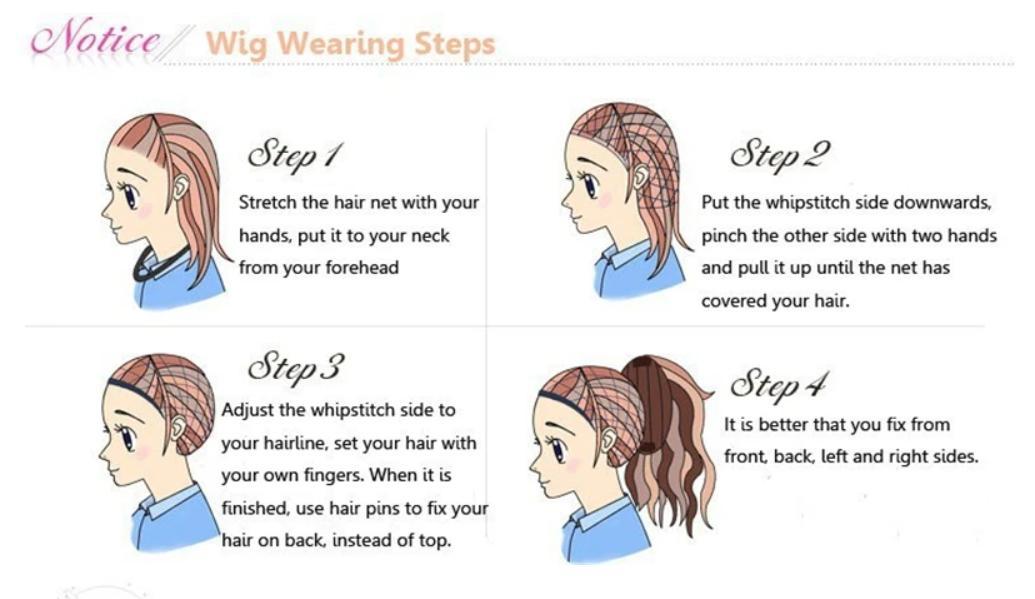 Notice Wig Wearing Steps

Step 1
Stretch the hair net with your hands, put it to your neck from your forehead

Step 2
Put the whipstitch side downwards, pinch the other side with two hands and pull it up until the net has covered your hair.

Step 3
Adjust the whipstitch side to your hairline, set your hair with your own fingers. When it is finished, use hair pins to fix your hair on back, instead of top.

Step 4
It is better that you fix from front, back, left and right sides.