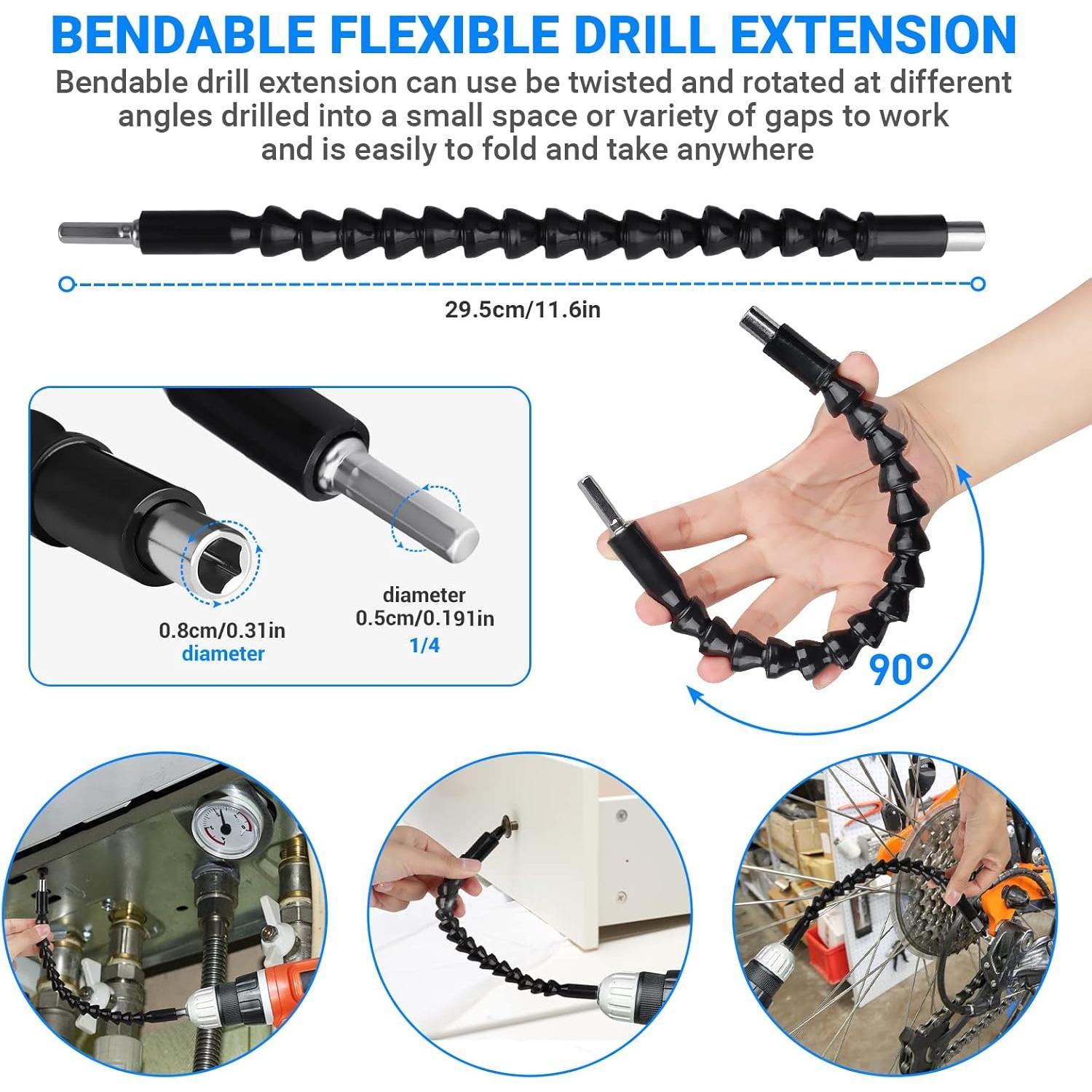 BENDABLE FLEXIBLE DRILL EXTENSION

Bendable drill extension can use be twisted and rotated at different angles drilled into a small space or variety of gaps to work and is easily to fold and take anywhere

29.5cm/11.6in

0.8cm/0.31in
diameter

diameter
0.5cm/0.191in
1/4

90°