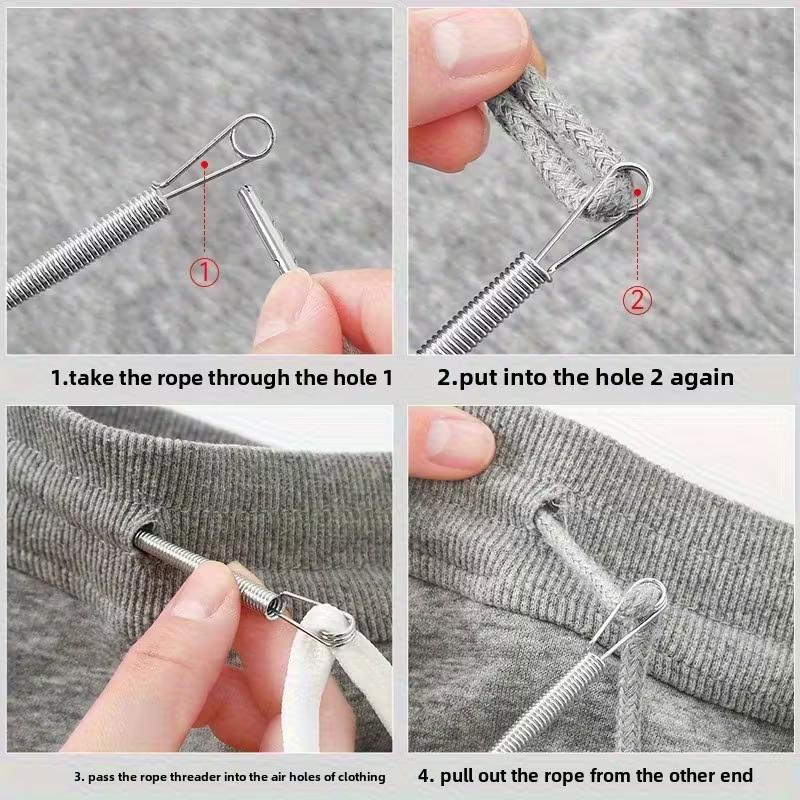 ①

1.take the rope through the hole 1

②

2.put into the hole 2 again

3. pass the rope threader into the air holes of clothing

4. pull out the rope from the other end