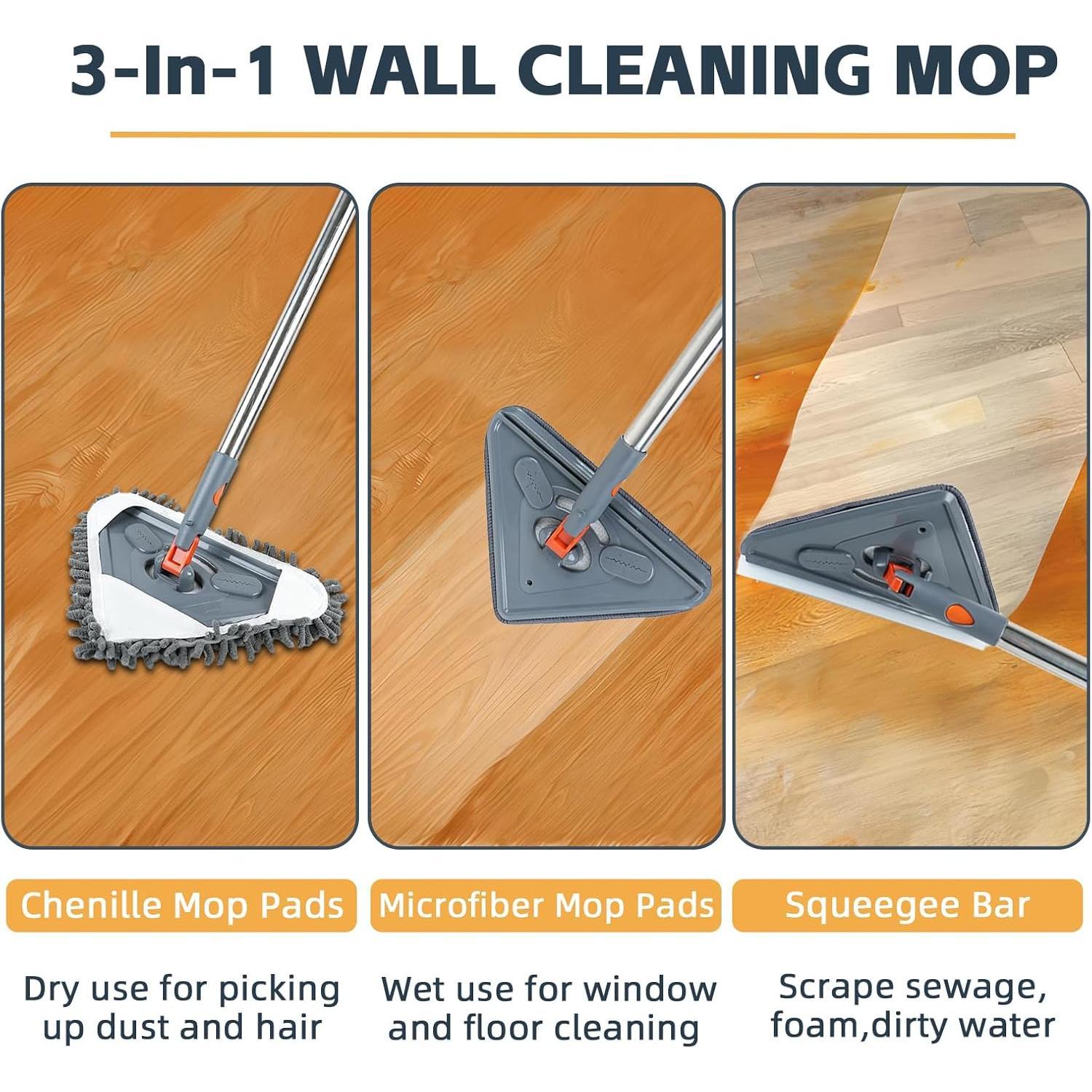 3-In-1 WALL CLEANING MOP

Chenille Mop Pads

Dry use for picking up dust and hair

Microfiber Mop Pads

Wet use for window and floor cleaning

Squeegee Bar

Scrape sewage, foam,dirty water