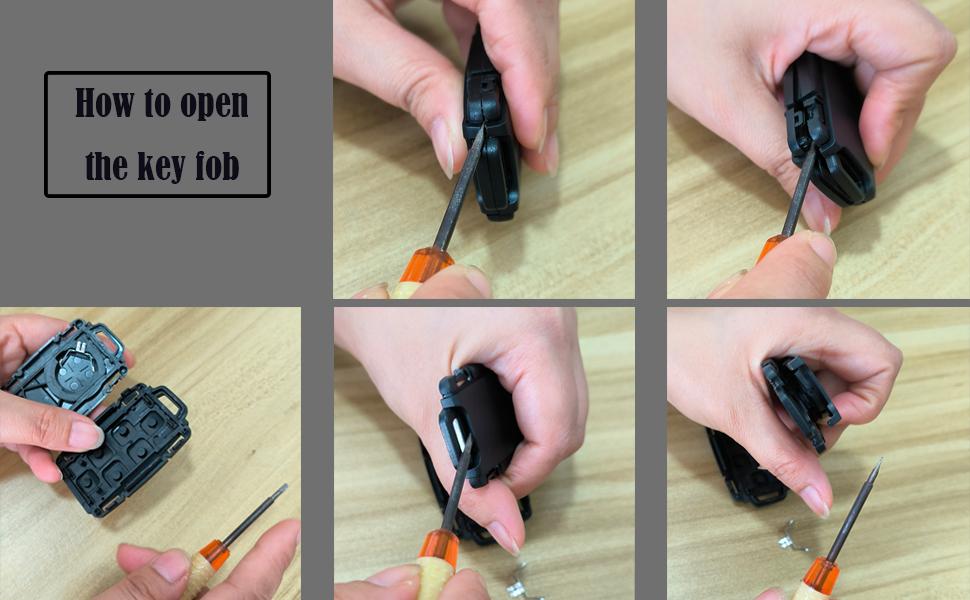 How to open the key fob