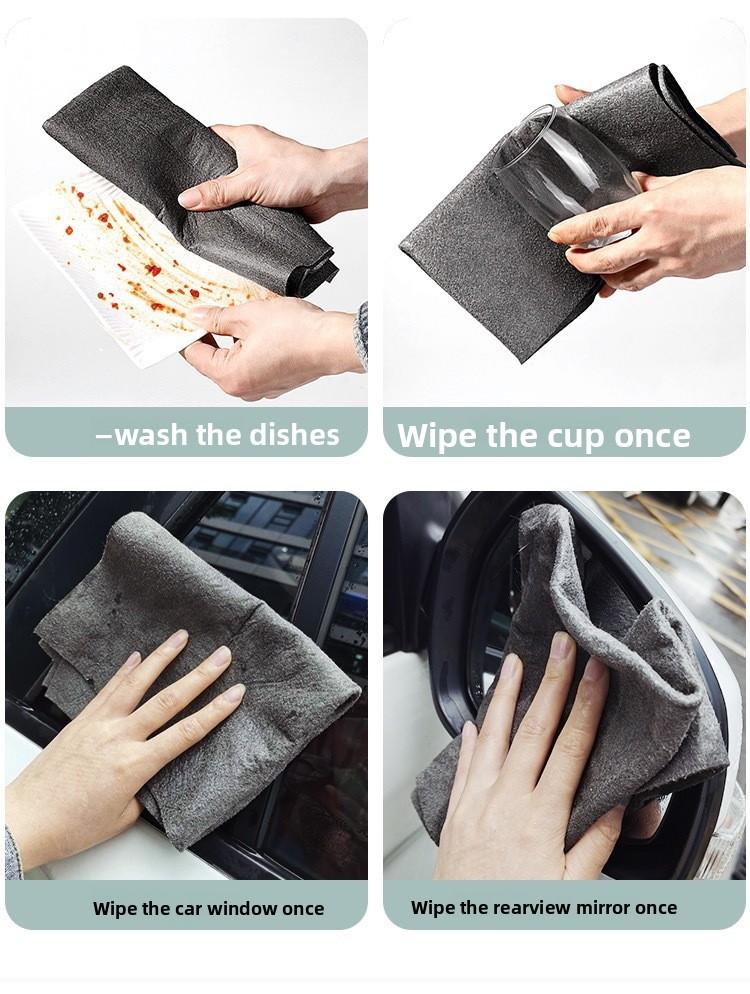 –wash the dishes

Wipe the cup once

Wipe the car window once

Wipe the rearview mirror once