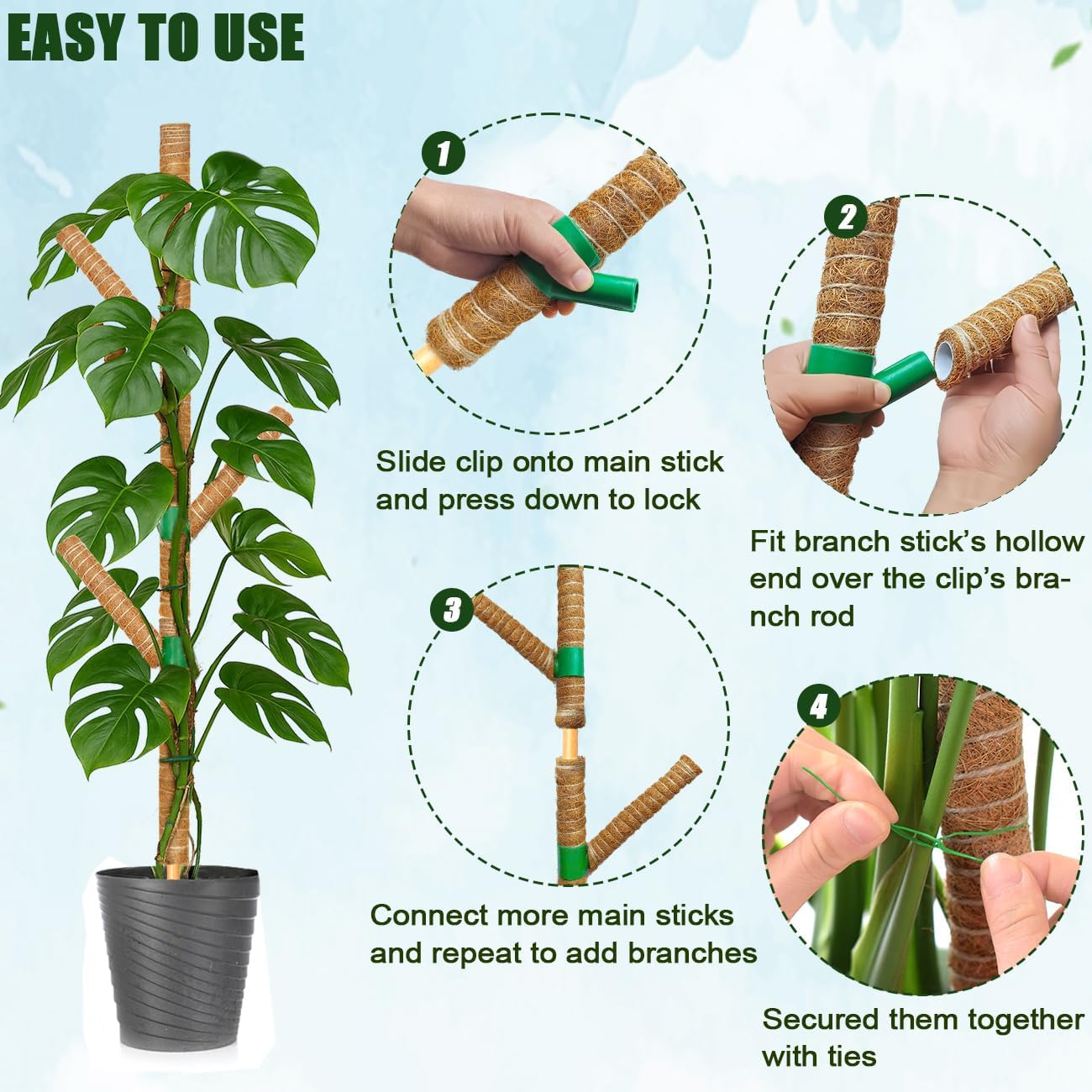 EASY TO USE

1

Slide clip onto main stick and press down to lock

2

Fit branch stick's hollow end over the clip's branch rod

3

Connect more main sticks and repeat to add branches

4

Secured them together with ties