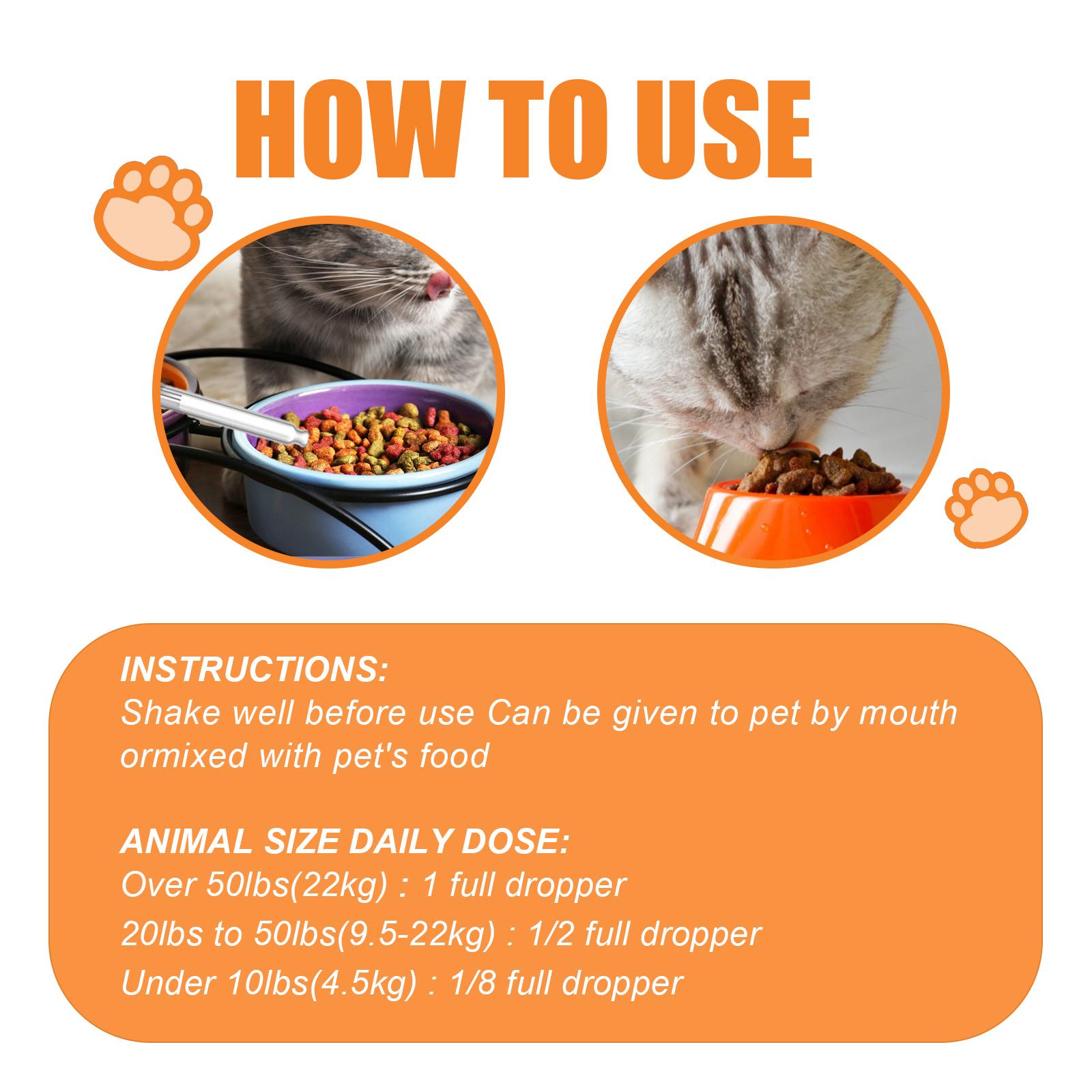 HOW TO USE

INSTRUCTIONS:
Shake well before use Can be given to pet by mouth ormixed with pet's food

ANIMAL SIZE DAILY DOSE:
Over 50lbs(22kg) : 1 full dropper
20lbs to 50lbs(9.5-22kg) : 1/2 full dropper
Under 10lbs(4.5kg) : 1/8 full dropper