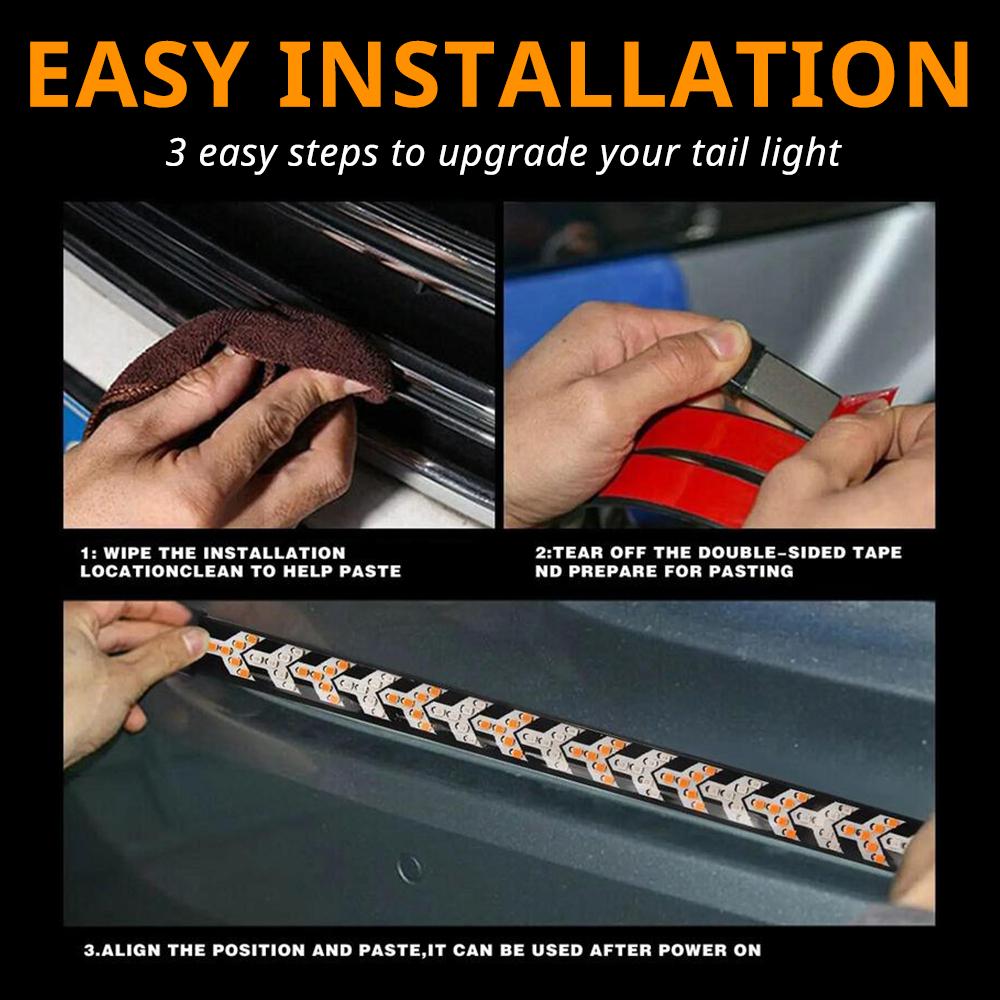 EASY INSTALLATION

3 easy steps to upgrade your tail light

1: WIPE THE INSTALLATION LOCATIONCLEAN TO HELP PASTE

2:TEAR OFF THE DOUBLE-SIDED TAPE ND PREPARE FOR PASTING

3.ALIGN THE POSITION AND PASTE,IT CAN BE USED AFTER POWER ON