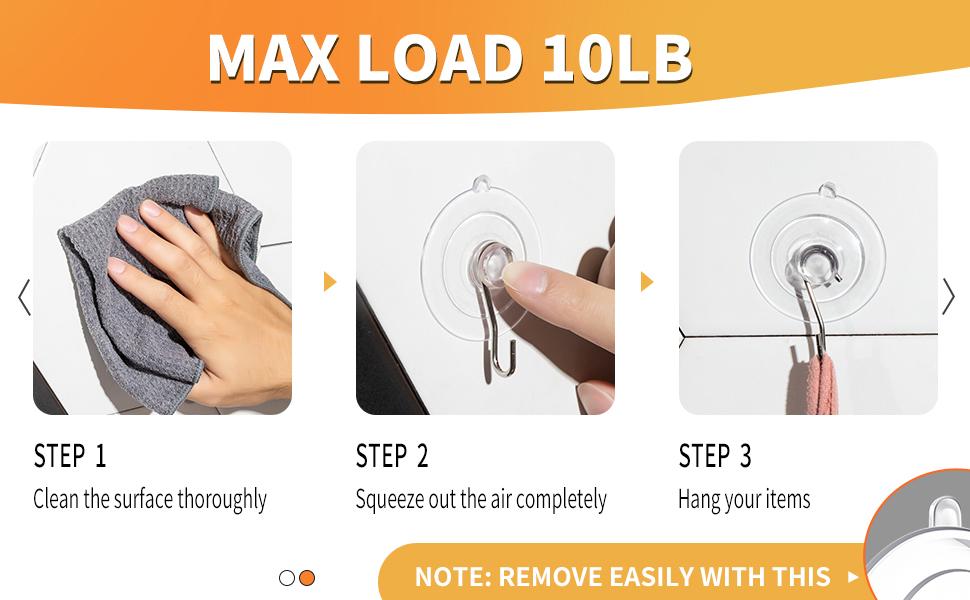 MAX LOAD 10LB

STEP 1
Clean the surface thoroughly

STEP 2
Squeeze out the air completely

STEP 3
Hang your items

NOTE: REMOVE EASILY WITH THIS