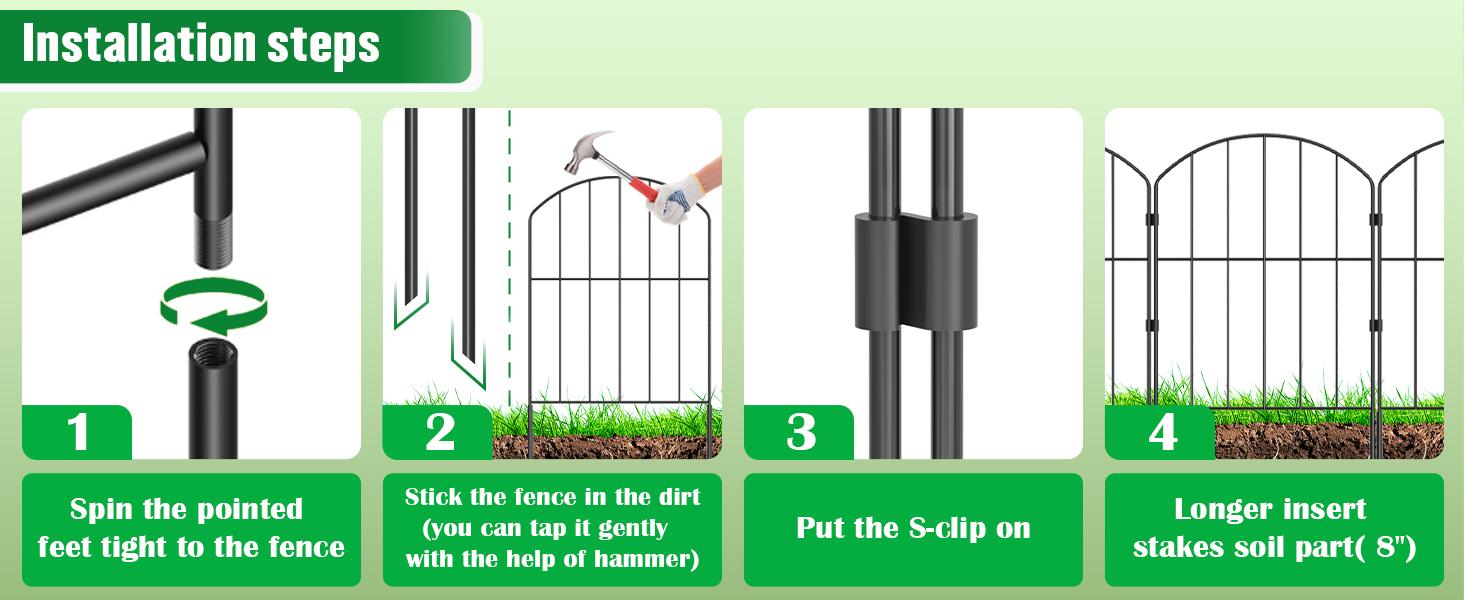 Installation steps

1

Spin the pointed feet tight to the fence

2

Stick the fence in the dirt (you can tap it gently with the help of hammer)

3

Put the S-clip on

4

Longer insert stakes soil part( 8")