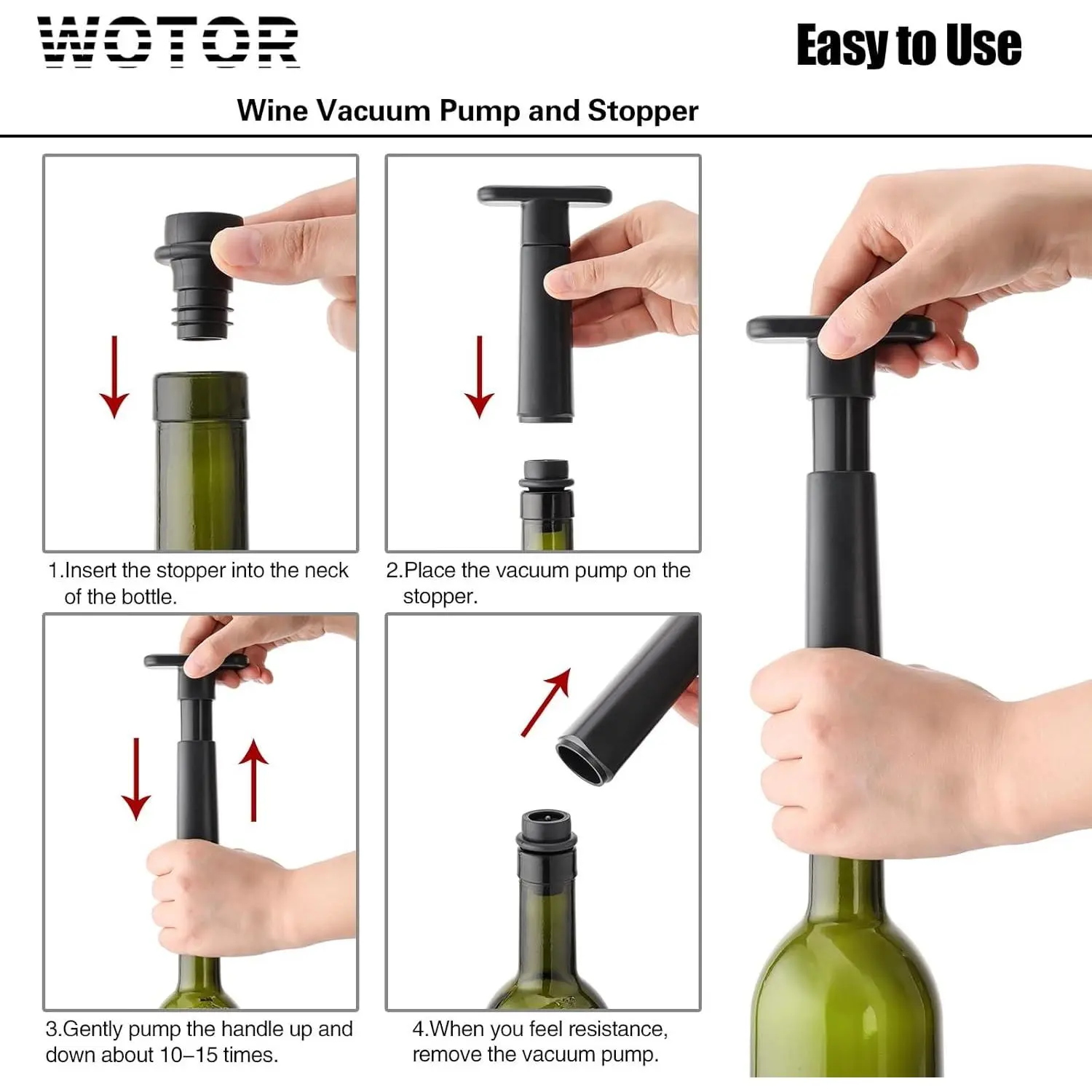 WOTOR

Easy to Use

Wine Vacuum Pump and Stopper

1.Insert the stopper into the neck of the bottle.

2.Place the vacuum pump on the stopper.

3.Gently pump the handle up and down about 10–15 times.

4.When you feel resistance, remove the vacuum pump.