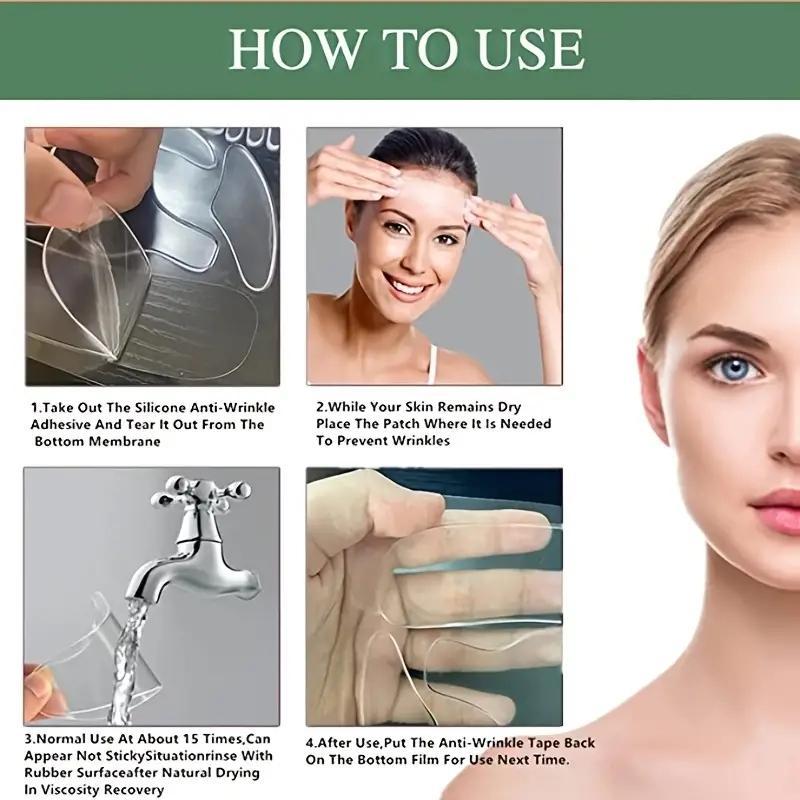 HOW TO USE

1.Take Out The Silicone Anti-Wrinkle Adhesive And Tear It Out From The Bottom Membrane

2.While Your Skin Remains Dry Place The Patch Where It Is Needed To Prevent Wrinkles

3.Normal Use At About 15 Times,Can Appear Not StickySituationrinse With Rubber Surfaceafter Natural Drying In Viscosity Recovery

4.After Use,Put The Anti-Wrinkle Tape Back On The Bottom Film For Use Next Time.