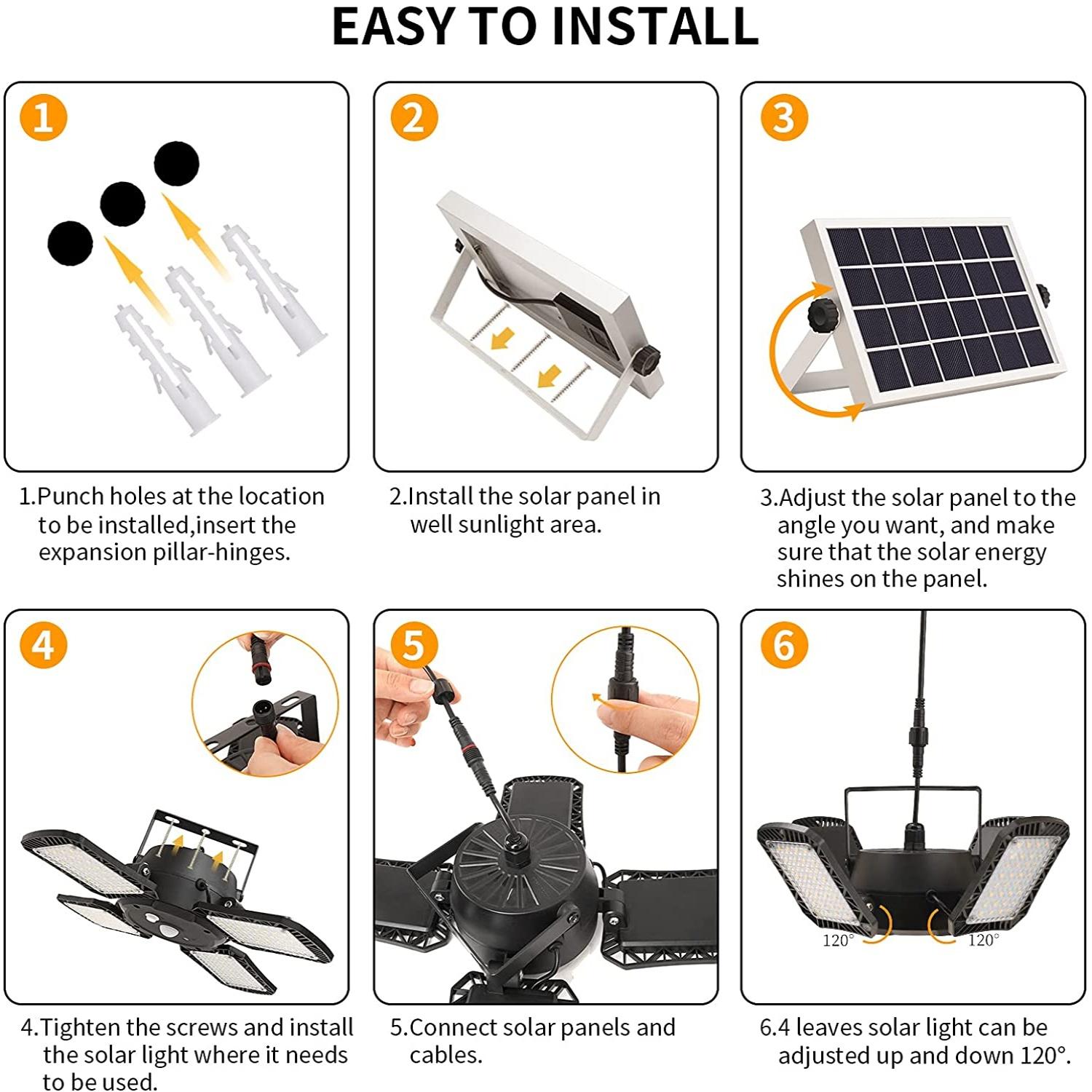 EASY TO INSTALL

1

2

3

1.Punch holes at the location to be installed,insert the expansion pillar-hinges.

2.Install the solar panel in well sunlight area.

3.Adjust the solar panel to the angle you want, and make sure that the solar energy shines on the panel.

4

5

6

120°

120°

4.Tighten the screws and install the solar light where it needs to be used.

5.Connect solar panels and cables.

6.4 leaves solar light can be adjusted up and down 120°.