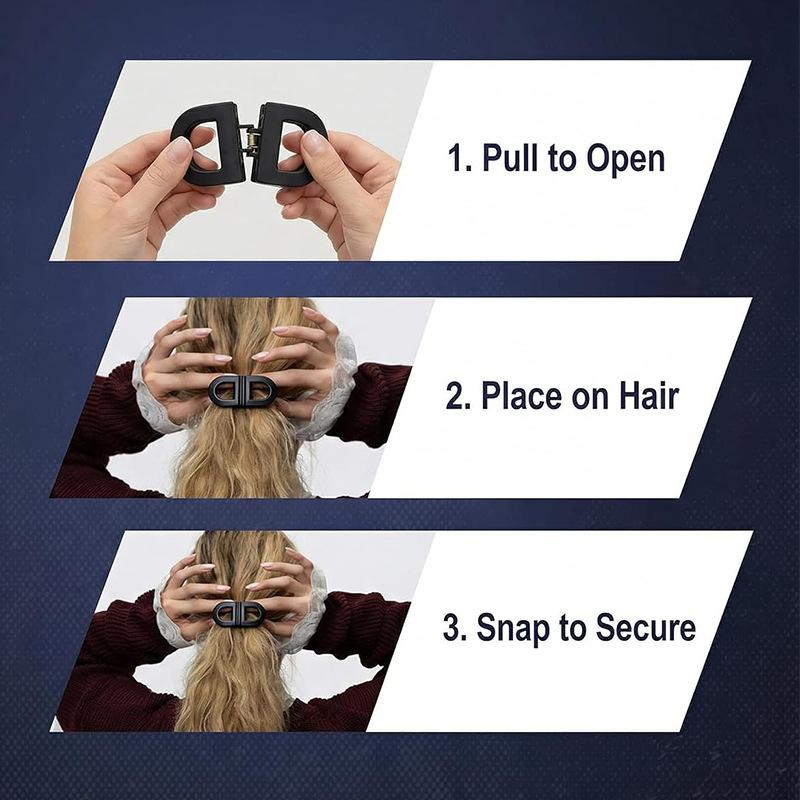 1. Pull to Open

2. Place on Hair

3. Snap to Secure