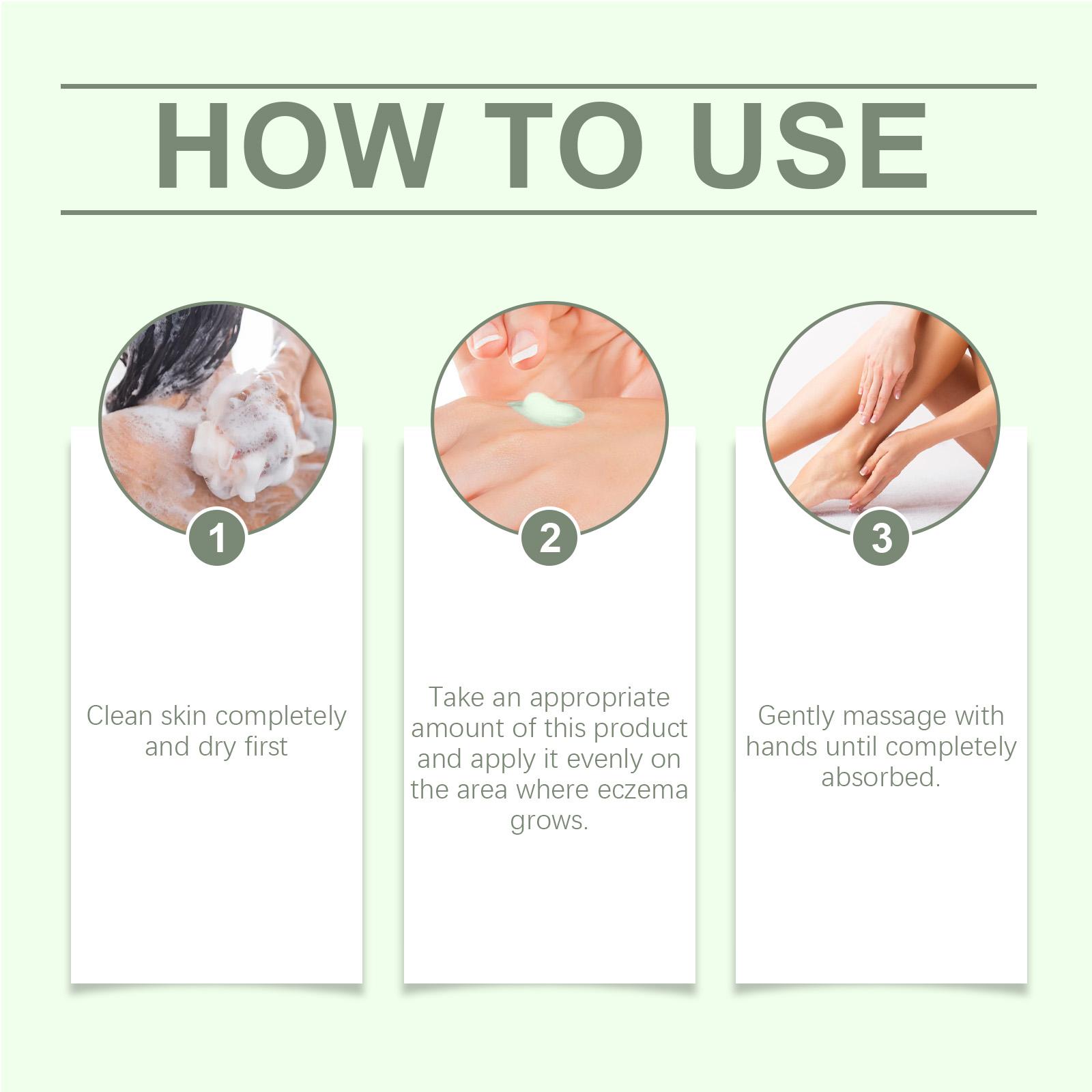 HOW TO USE

1

Clean skin completely and dry first

2

Take an appropriate amount of this product and apply it evenly on the area where eczema grows.

3

Gently massage with hands until completely absorbed.