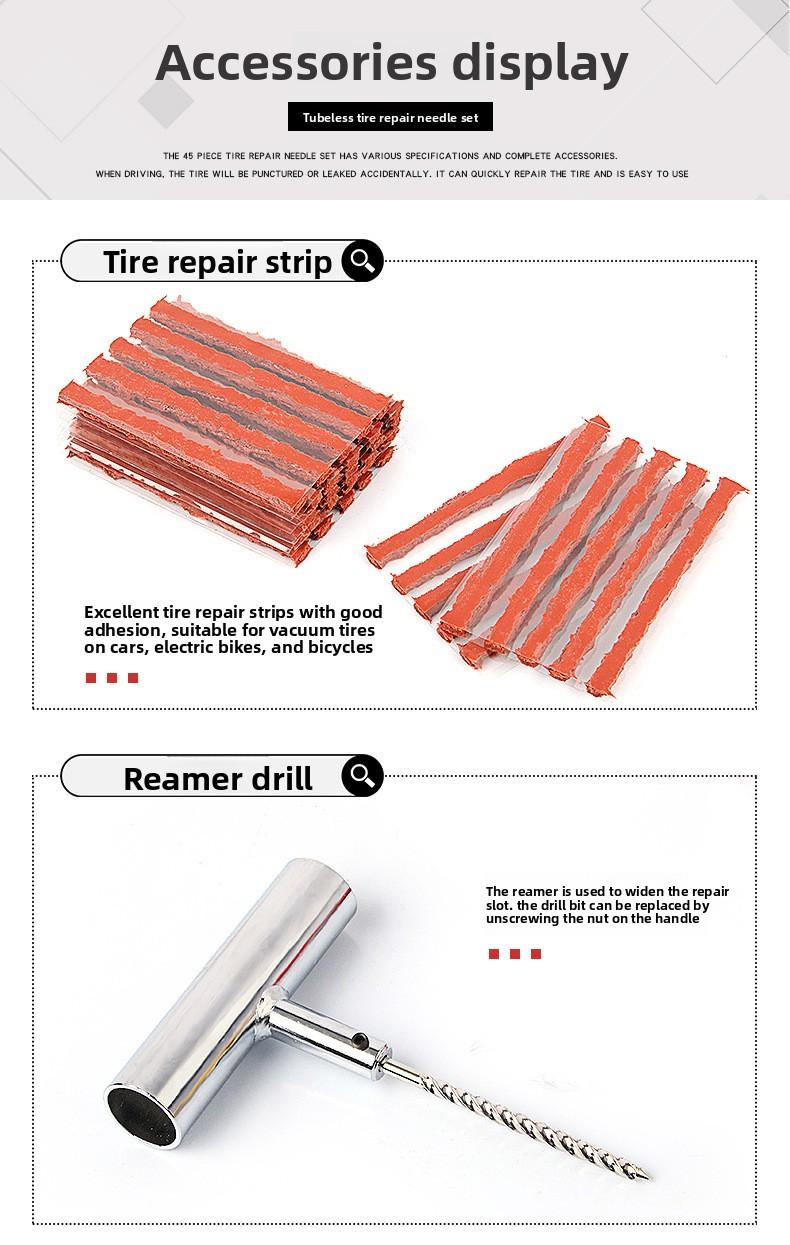 Accessories display

Tubeless tire repair needle set

THE 45 PIECE TIRE REPAIR NEEDLE SET HAS VARIOUS SPECIFICATIONS AND COMPLETE ACCESSORIES.
WHEN DRIVING, THE TIRE WILL BE PUNCTURED OR LEAKED ACCIDENTALLY. IT CAN QUICKLY REPAIR THE TIRE AND IS EASY TO USE

Tire repair strip

Excellent tire repair strips with good adhesion, suitable for vacuum tires on cars, electric bikes, and bicycles

Reamer drill

The reamer is used to widen the repair slot. the drill bit can be replaced by unscrewing the nut on the handle