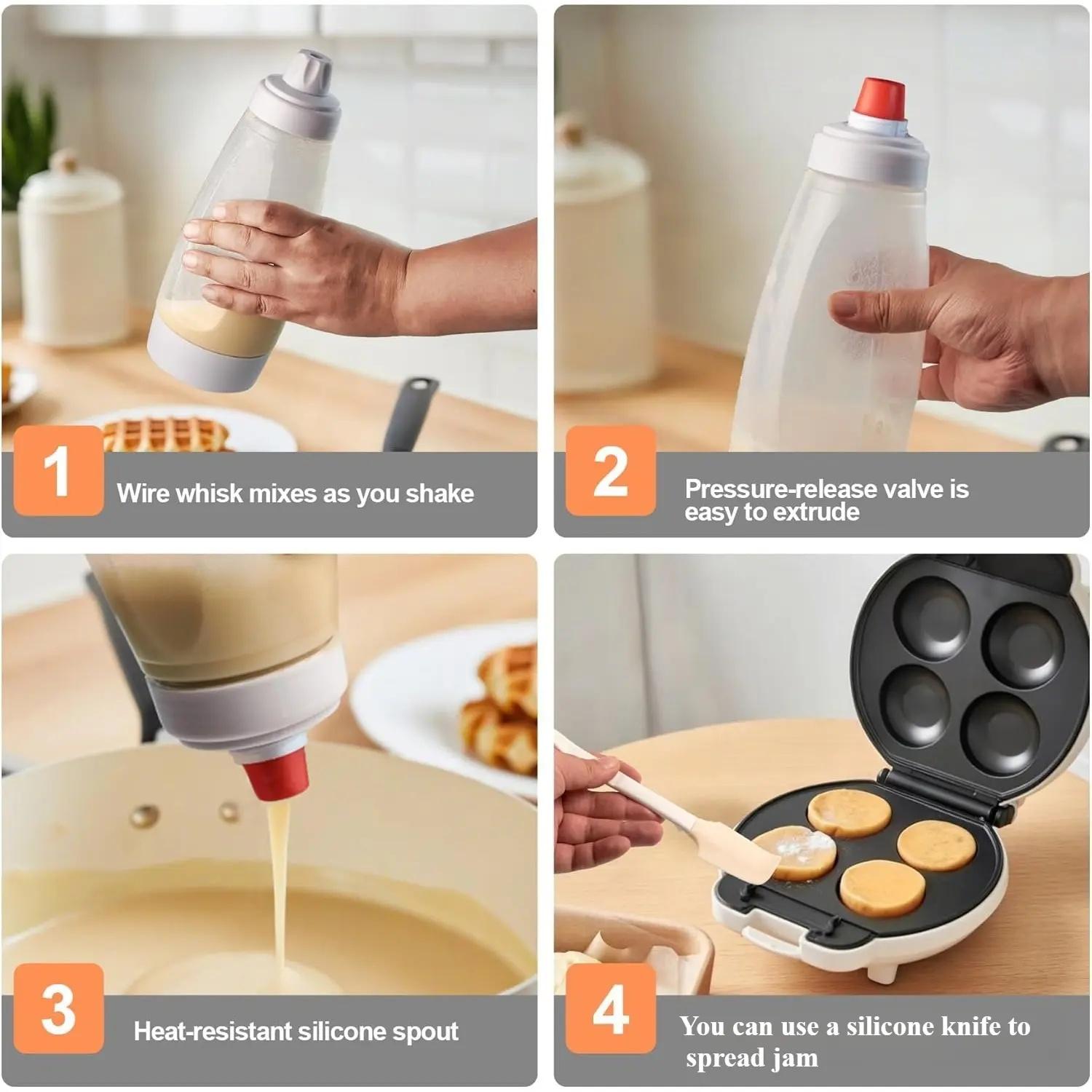 1
Wire whisk mixes as you shake

2
Pressure-release valve is easy to extrude

3
Heat-resistant silicone spout

4
You can use a silicone knife to spread jam