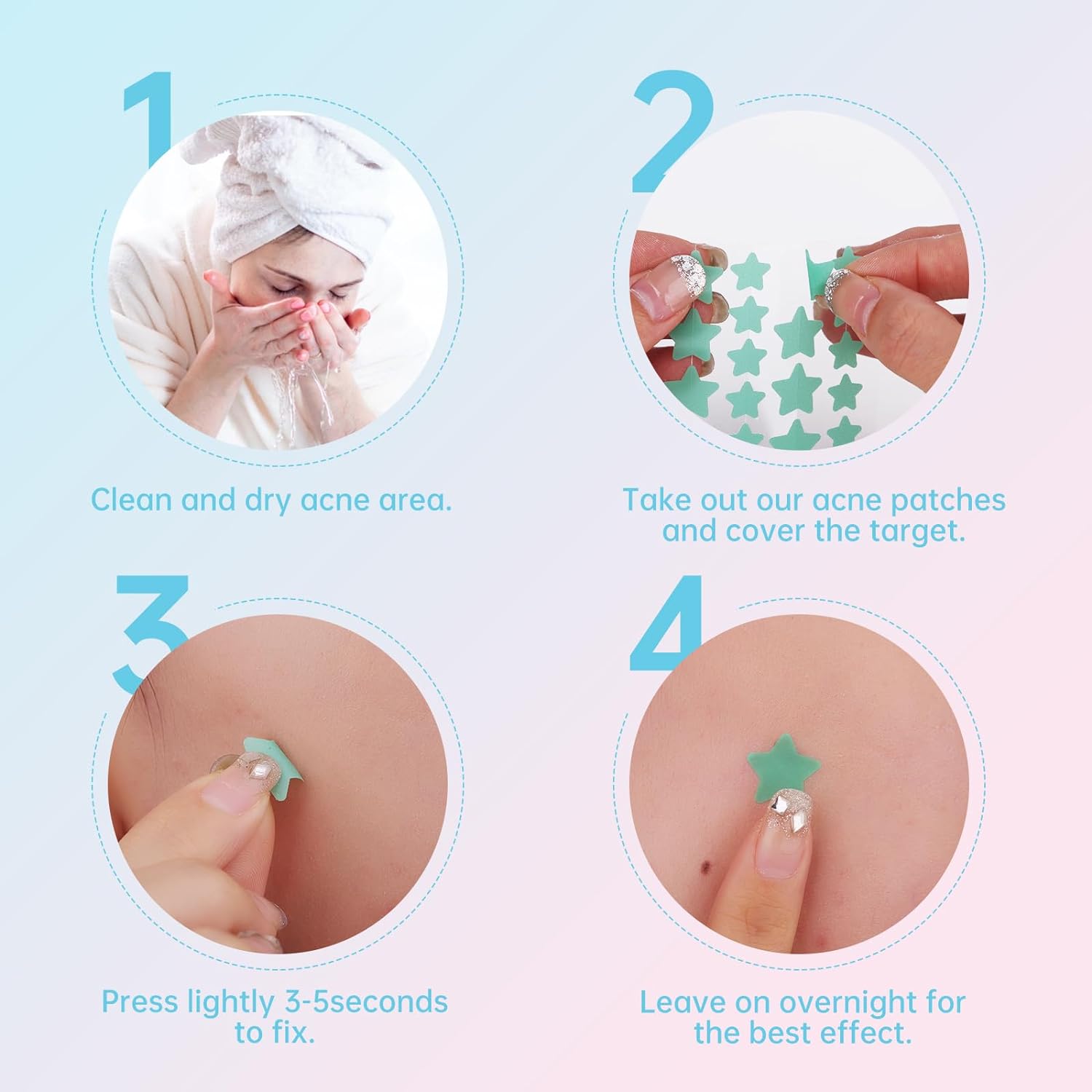 1

Clean and dry acne area.

2

Take out our acne patches and cover the target.

3

Press lightly 3-5seconds to fix.

4

Leave on overnight for the best effect.