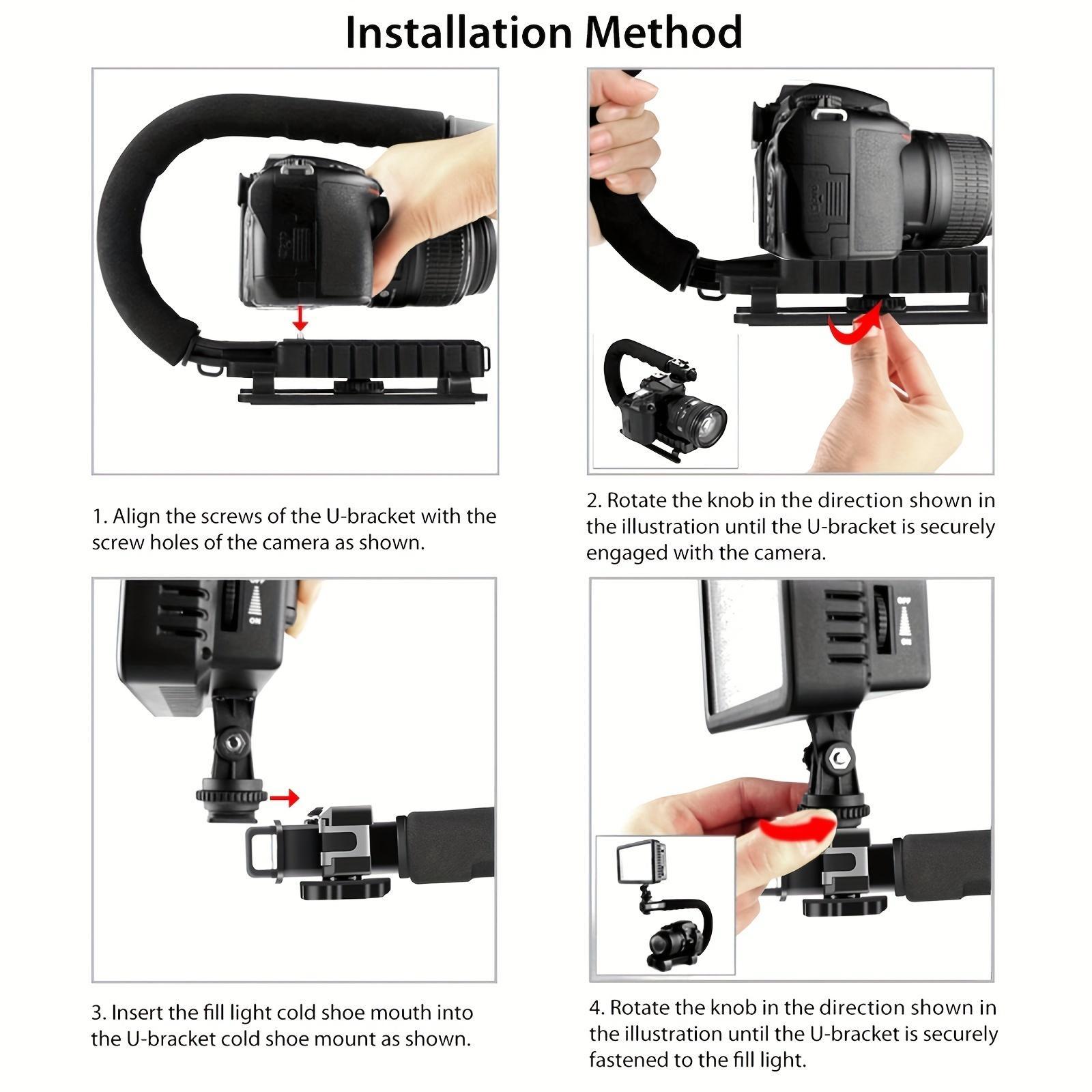 Installation Method

1. Align the screws of the U-bracket with the screw holes of the camera as shown.

2. Rotate the knob in the direction shown in the illustration until the U-bracket is securely engaged with the camera.

3. Insert the fill light cold shoe mouth into the U-bracket cold shoe mount as shown.

4. Rotate the knob in the direction shown in the illustration until the U-bracket is securely fastened to the fill light.