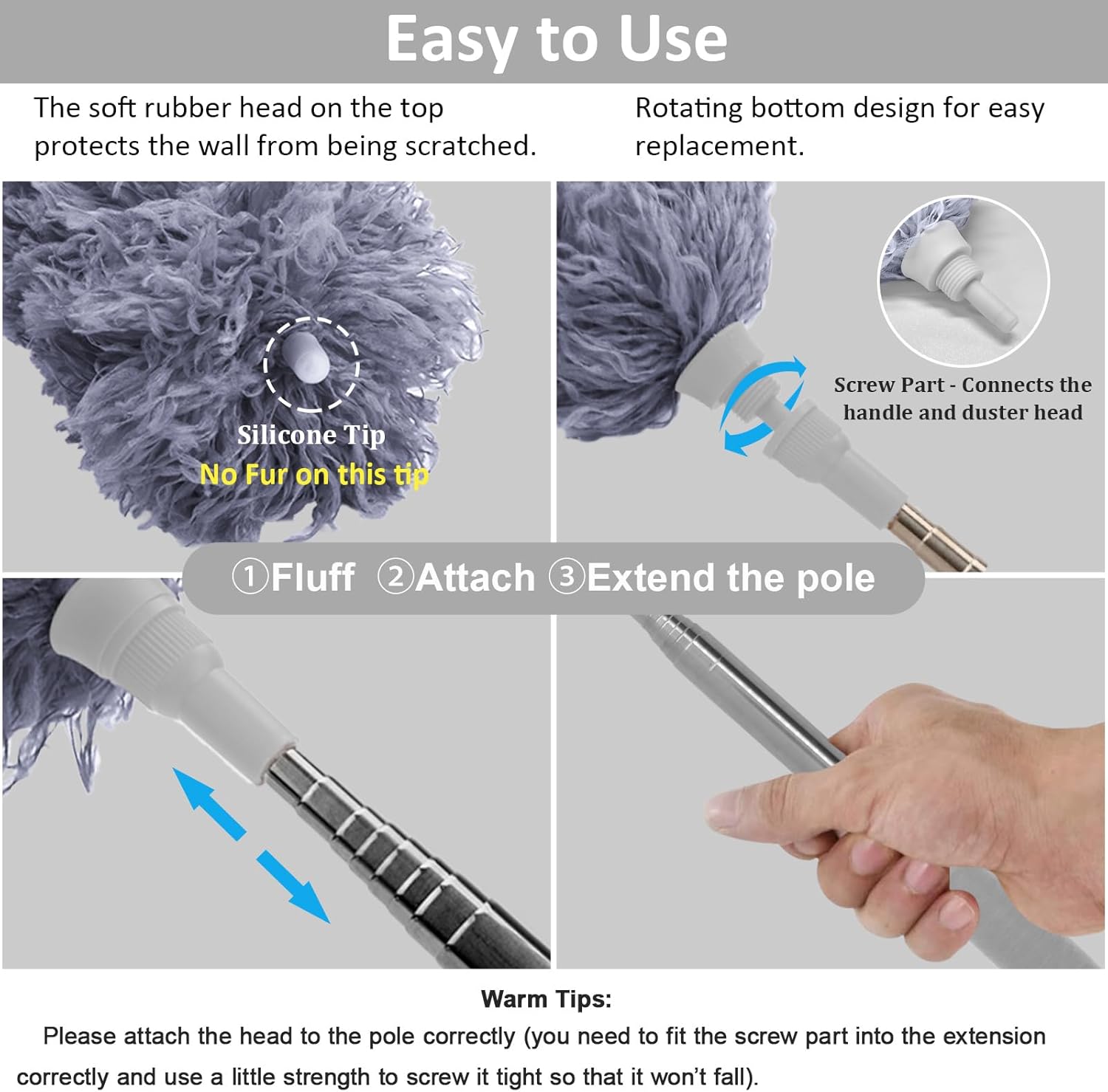 Easy to Use

The soft rubber head on the top protects the wall from being scratched.

Rotating bottom design for easy replacement.

Silicone Tip
No Fur on this tip

Screw Part - Connects the handle and duster head

①Fluff ②Attach ③Extend the pole

Warm Tips:
Please attach the head to the pole correctly (you need to fit the screw part into the extension correctly and use a little strength to screw it tight so that it won't fall).