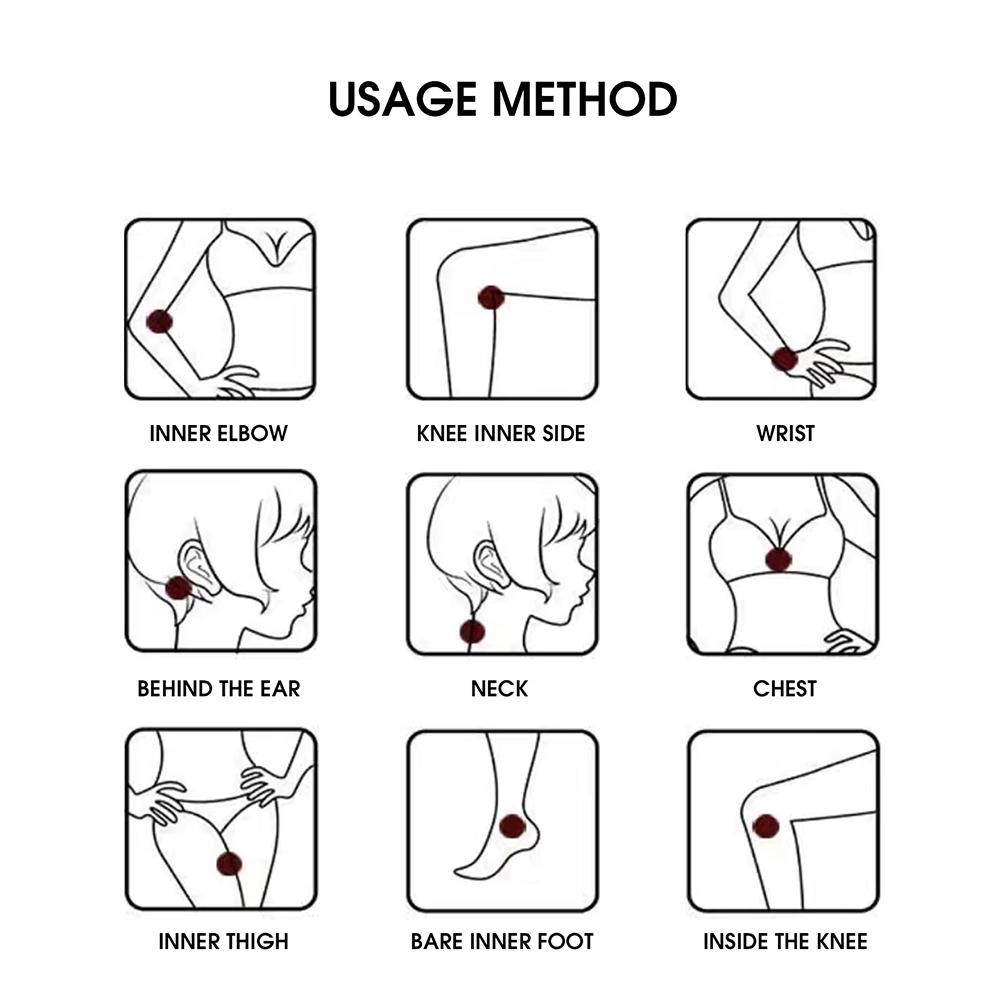 USAGE METHOD

INNER ELBOW

KNEE INNER SIDE

WRIST

BEHIND THE EAR

NECK

CHEST

INNER THIGH

BARE INNER FOOT

INSIDE THE KNEE