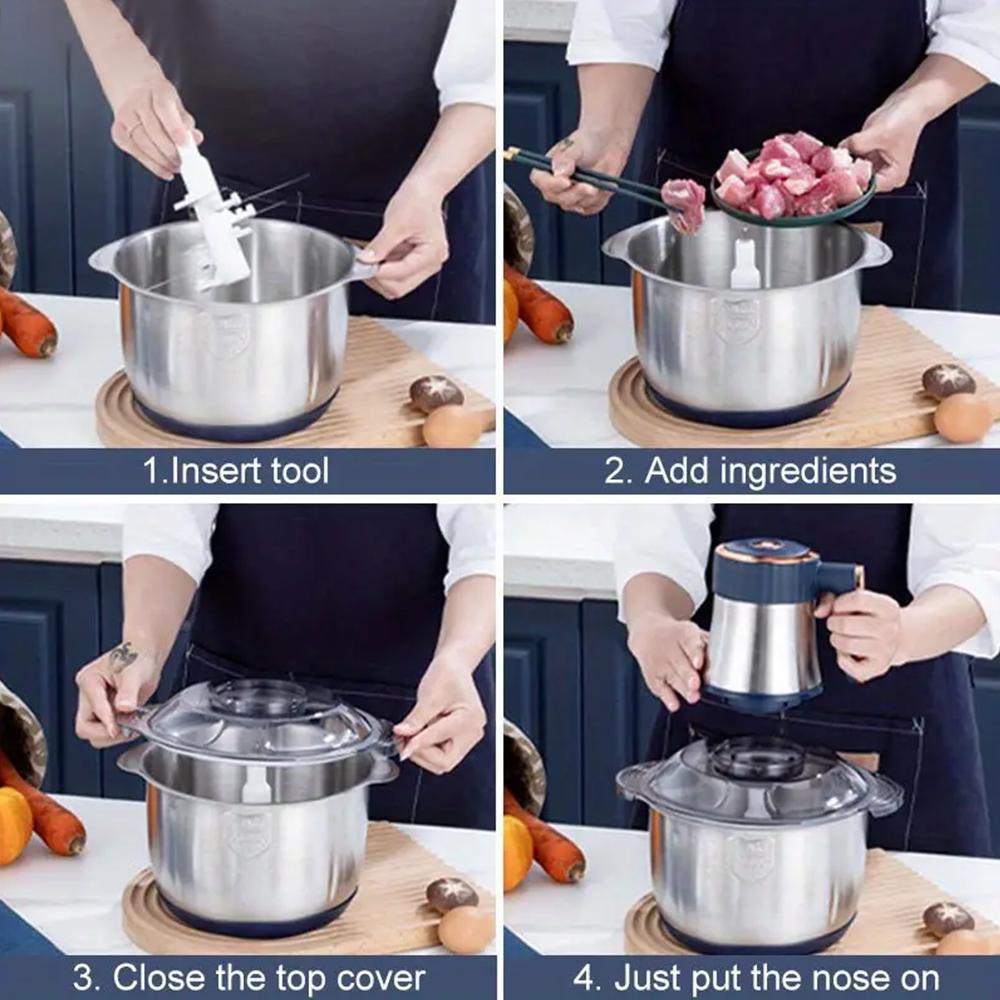 1.Insert tool

2. Add ingredients

3. Close the top cover

4. Just put the nose on