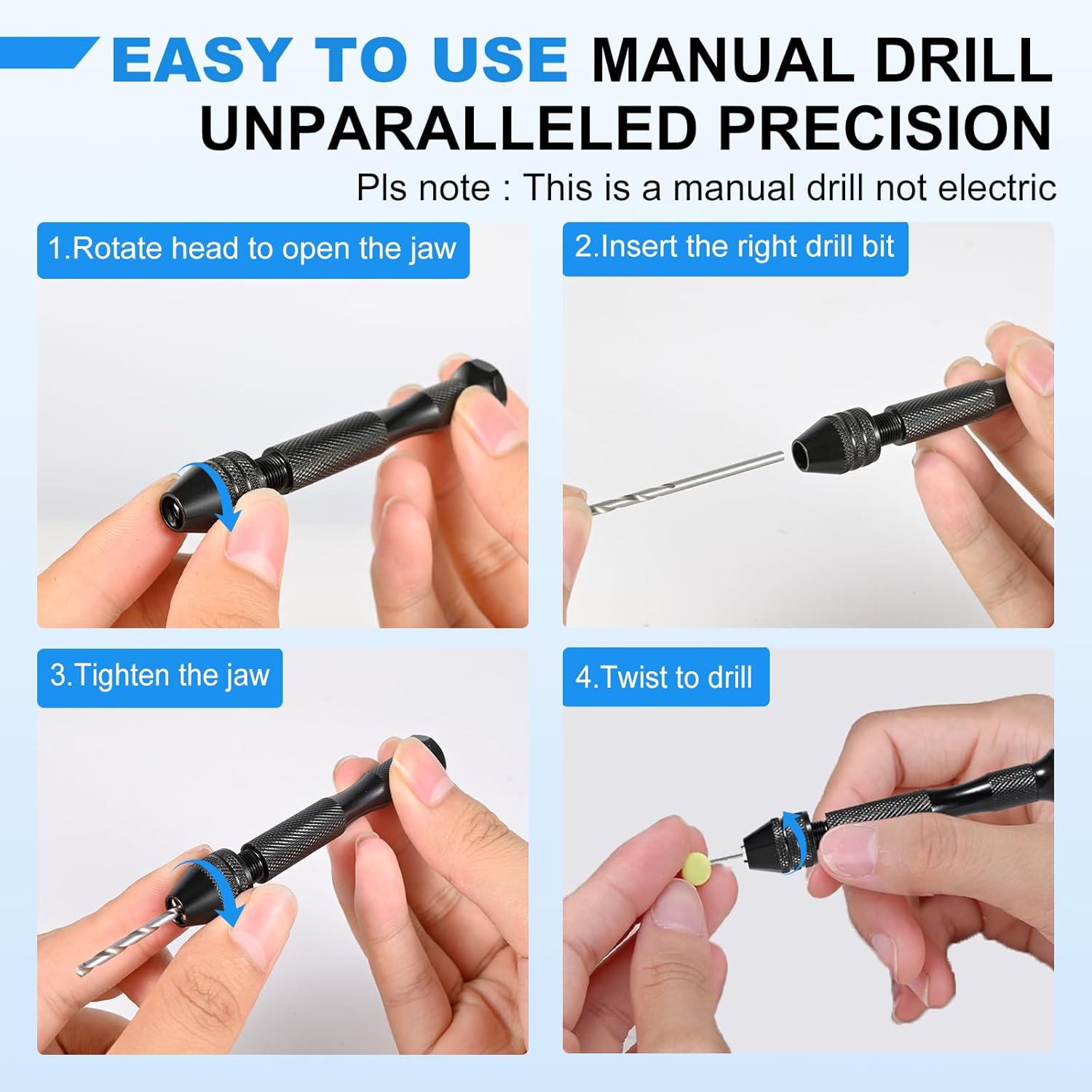 EASY TO USE MANUAL DRILL
UNPARALLELED PRECISION
Pls note : This is a manual drill not electric

1.Rotate head to open the jaw

2.Insert the right drill bit

3.Tighten the jaw

4.Twist to drill