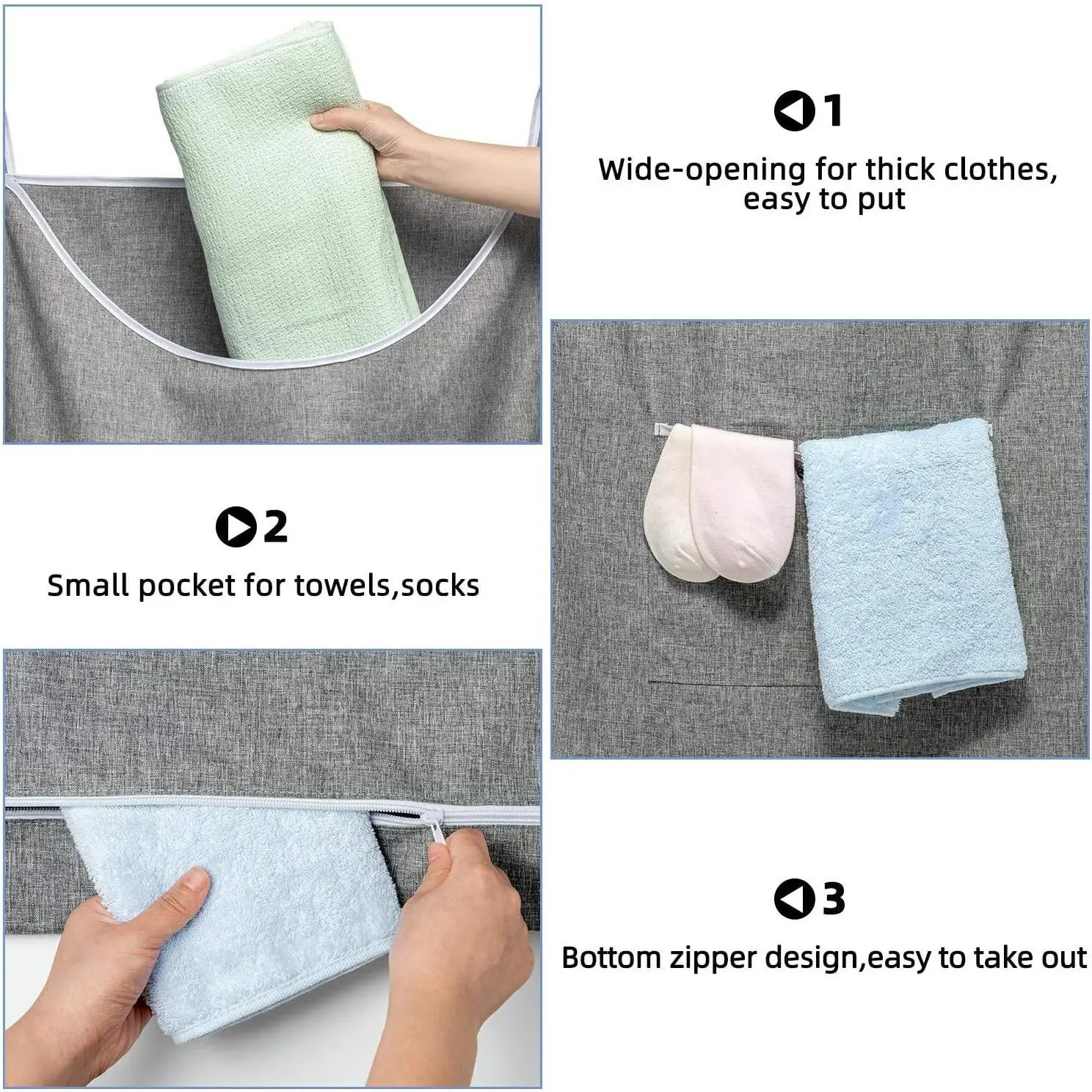 1

Wide-opening for thick clothes, easy to put

2

Small pocket for towels,socks

3

Bottom zipper design,easy to take out